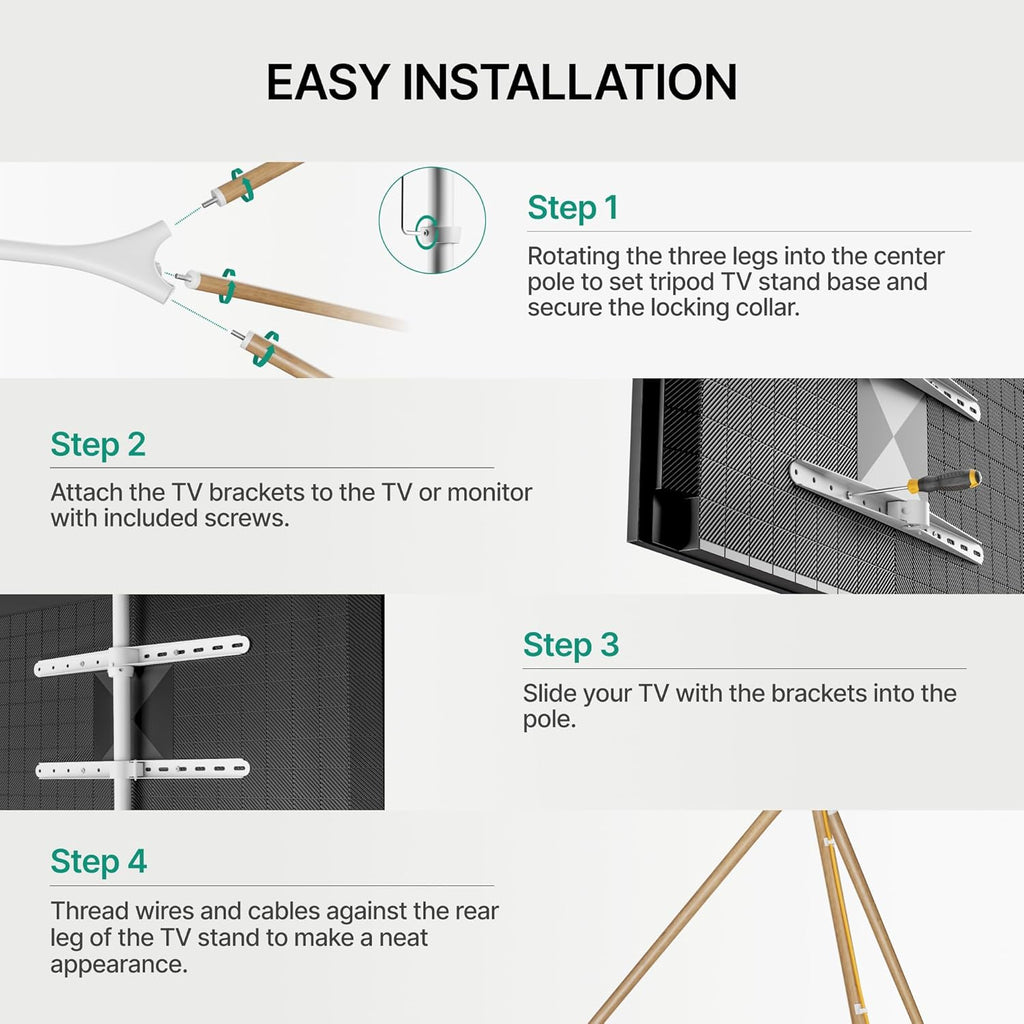 EASY INSTALLATION

Step 1

Rotating the three legs into the center pole to set tripod TV stand base and secure the locking collar.

Step 2

Attach the TV brackets to the TV or monitor with included screws.

Step 3

Slide your TV with the brackets into the pole.

Step 4

Thread wires and cables against the rear leg of the TV stand to make a neat appearance.