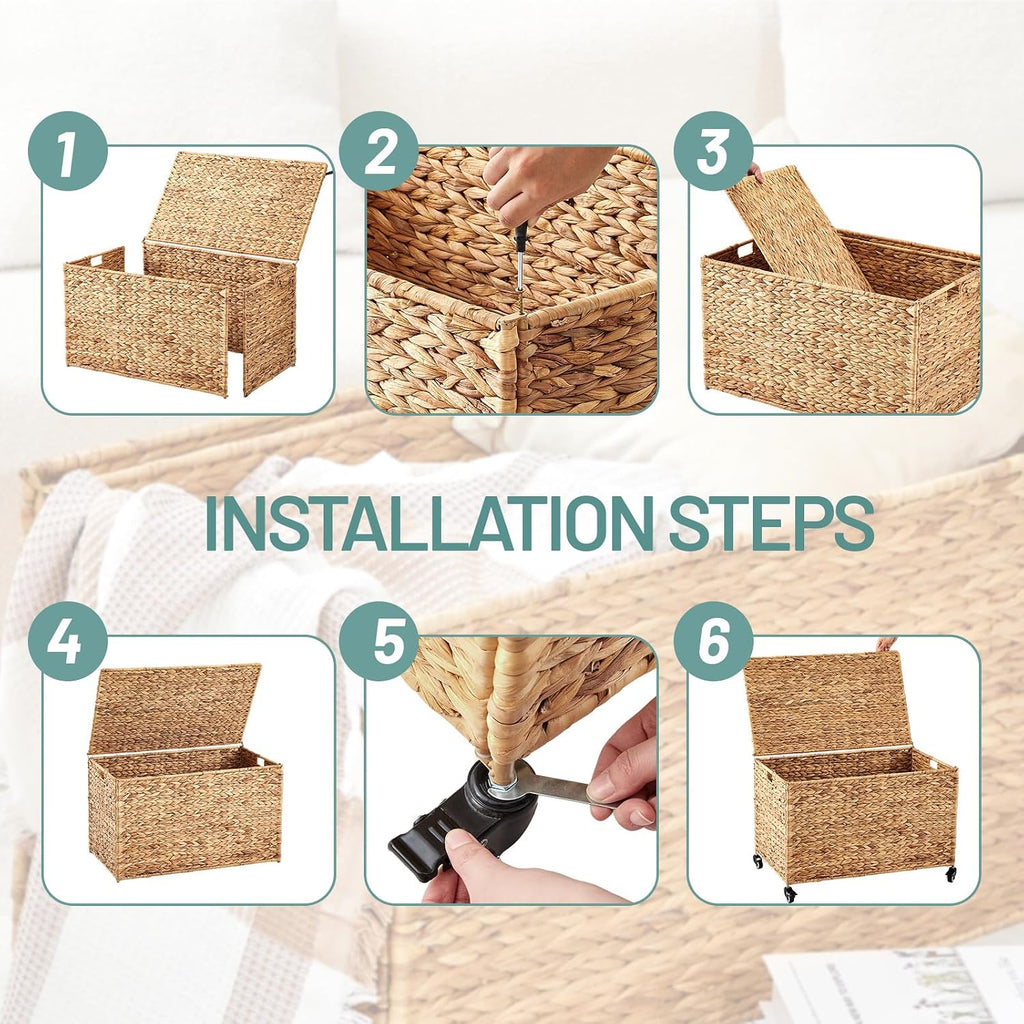 1

2

3

INSTALLATION STEPS

4

5

6