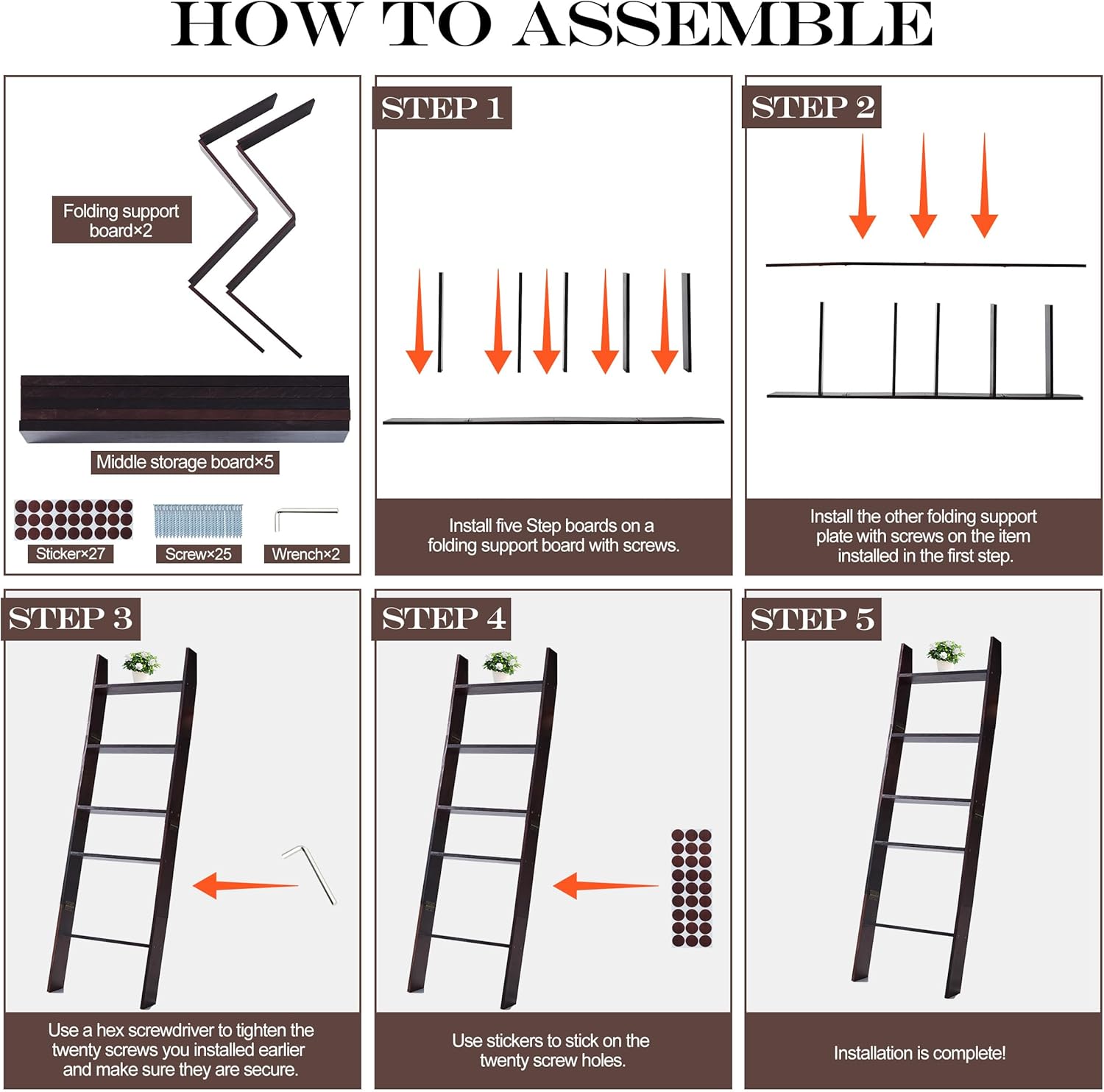 HOW TO ASSEMBLE

Folding support board×2

Middle storage board×5

Sticker×27

Screw×25

Wrench×2

STEP 1

Install five Step boards on a folding support board with screws.

STEP 2

Install the other folding support plate with screws on the item installed in the first step.

STEP 3

Use a hex screwdriver to tighten the twenty screws you installed earlier and make sure they are secure.

STEP 4

Use stickers to stick on the twenty screw holes.

STEP 5

Installation is complete!