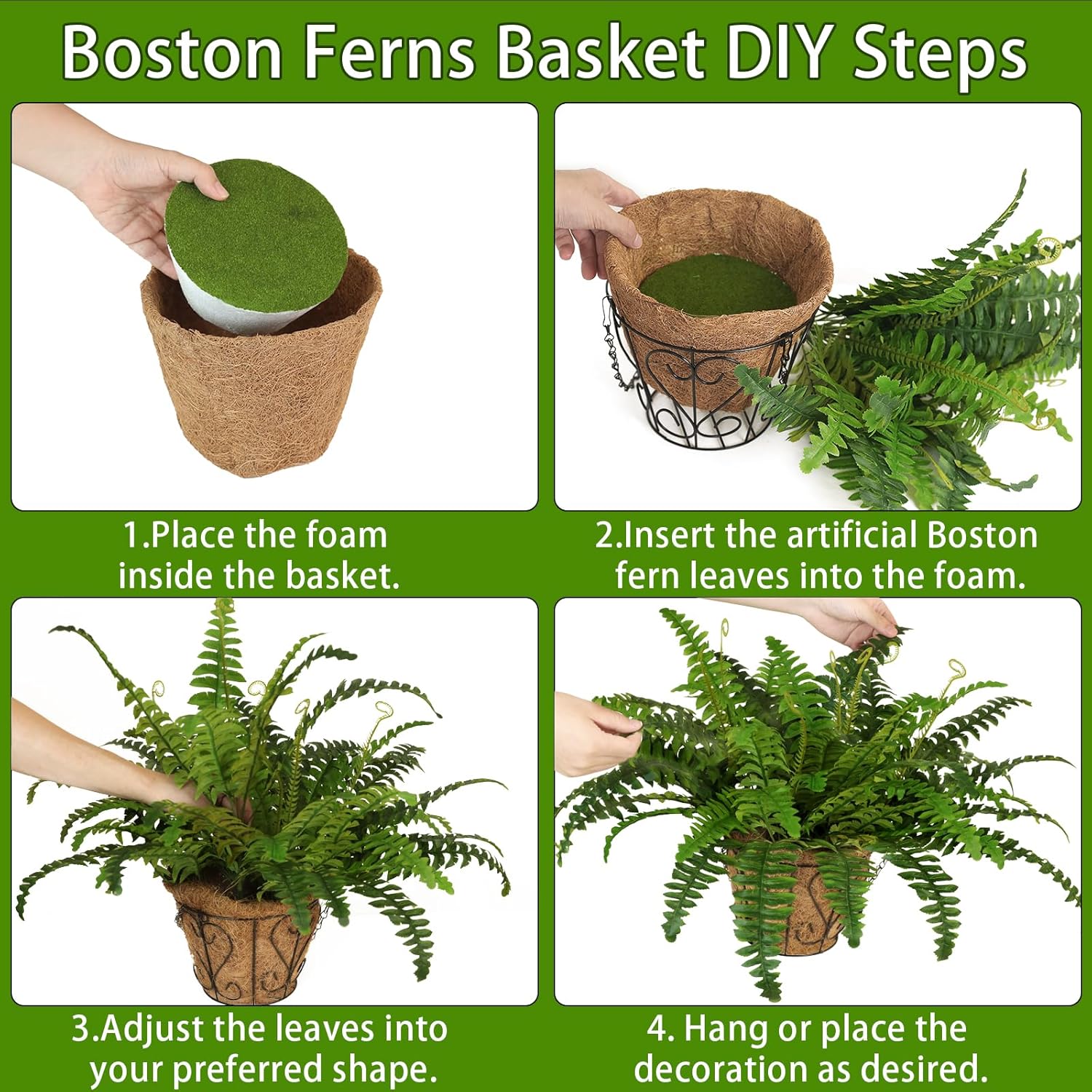 Boston Ferns Basket DIY Steps

1.Place the foam inside the basket.

2.Insert the artificial Boston fern leaves into the foam.

3.Adjust the leaves into your preferred shape.

4. Hang or place the decoration as desired.