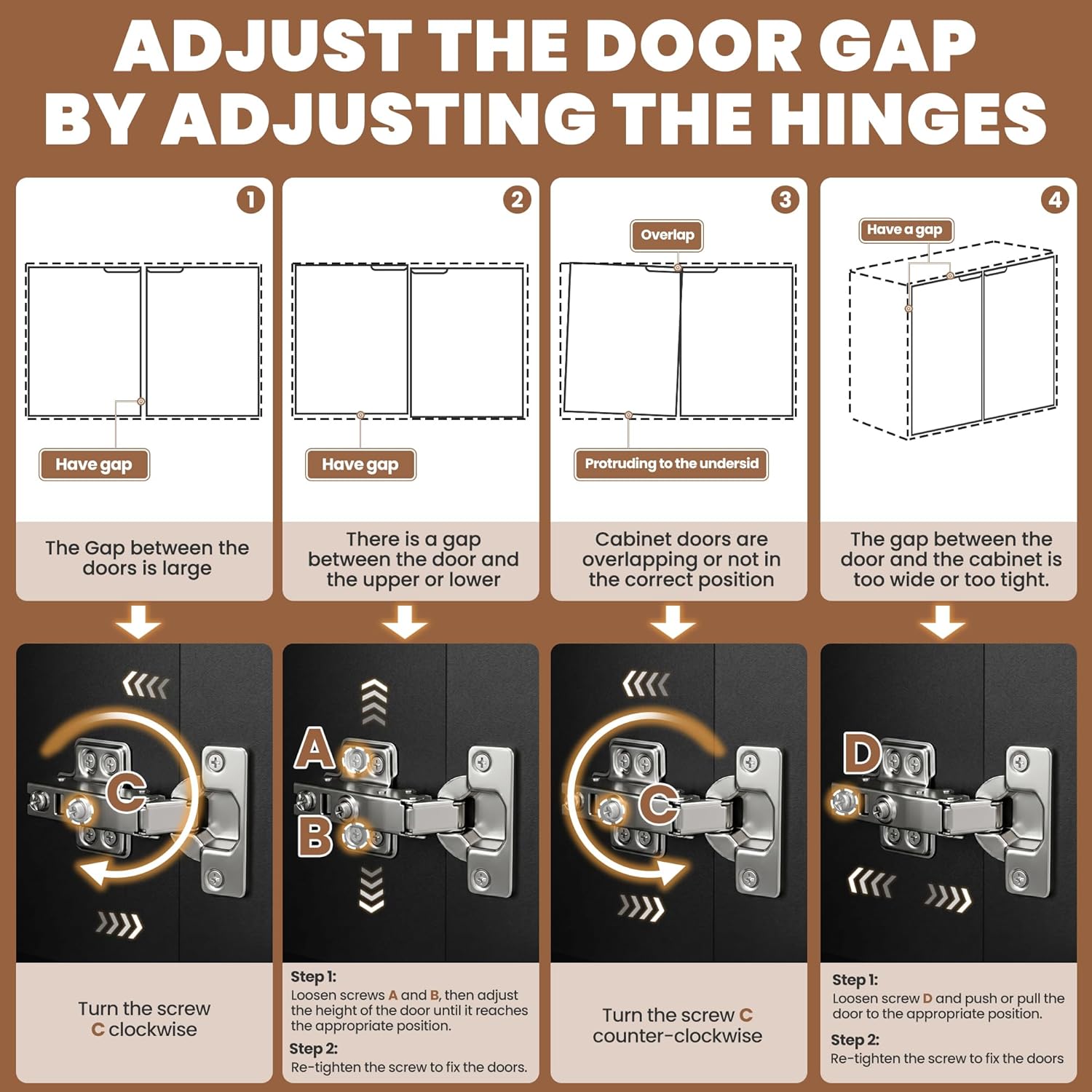 ADJUST THE DOOR GAP BY ADJUSTING THE HINGES

1

Have gap

The Gap between the doors is large

C

Turn the screw C clockwise

2

Have gap

There is a gap between the door and the upper or lower

A

B

Step 1:
Loosen screws A and B, then adjust the height of the door until it reaches the appropriate position.

Step 2:
Re-tighten the screw to fix the doors.

3

Overlap

Protruding to the undersid

Cabinet doors are overlapping or not in the correct position

C

Turn the screw C counter-clockwise

4

Have a gap

The gap between the door and the cabinet is too wide or too tight.

D

Step 1:
Loosen screw D and push or pull the door to the appropriate position.

Step 2:
Re-tighten the screw to fix the doors