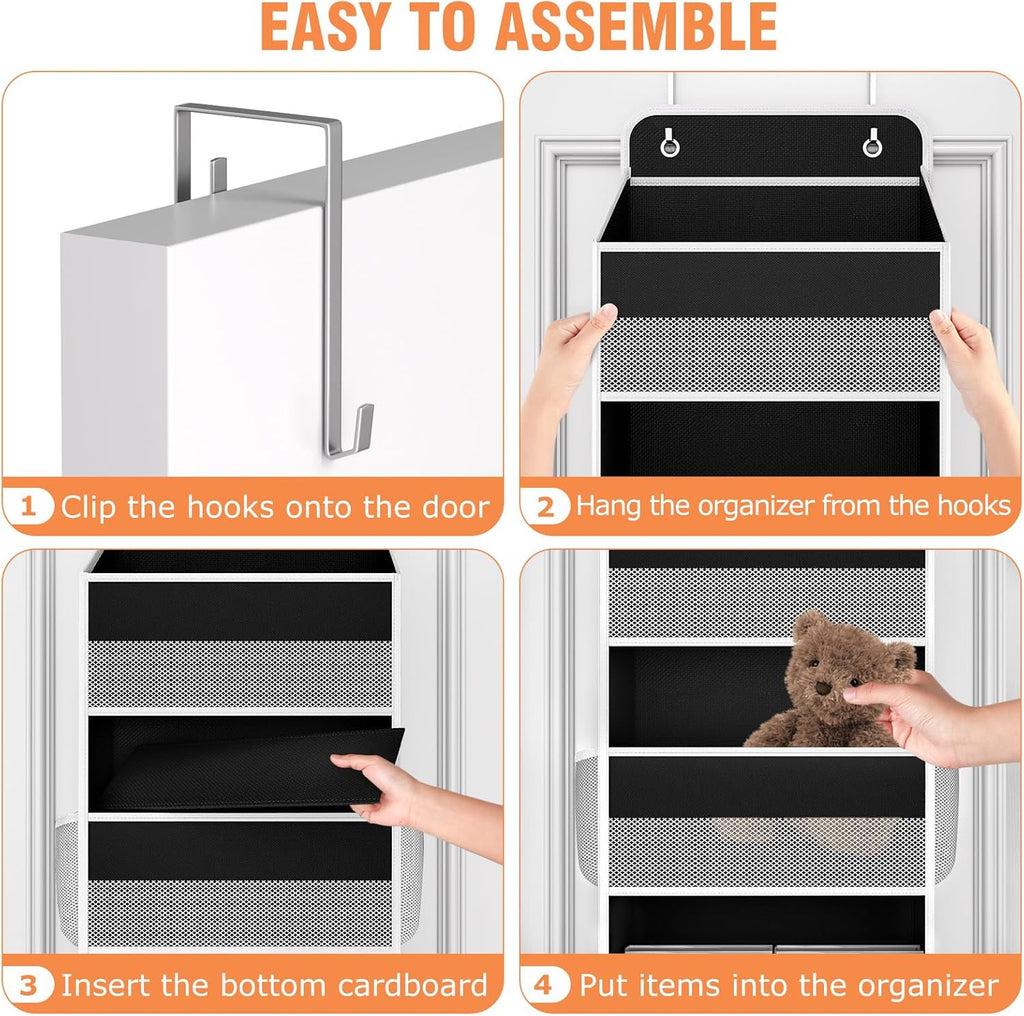 EASY TO ASSEMBLE

1 Clip the hooks onto the door

2 Hang the organizer from the hooks

3 Insert the bottom cardboard

4 Put items into the organizer