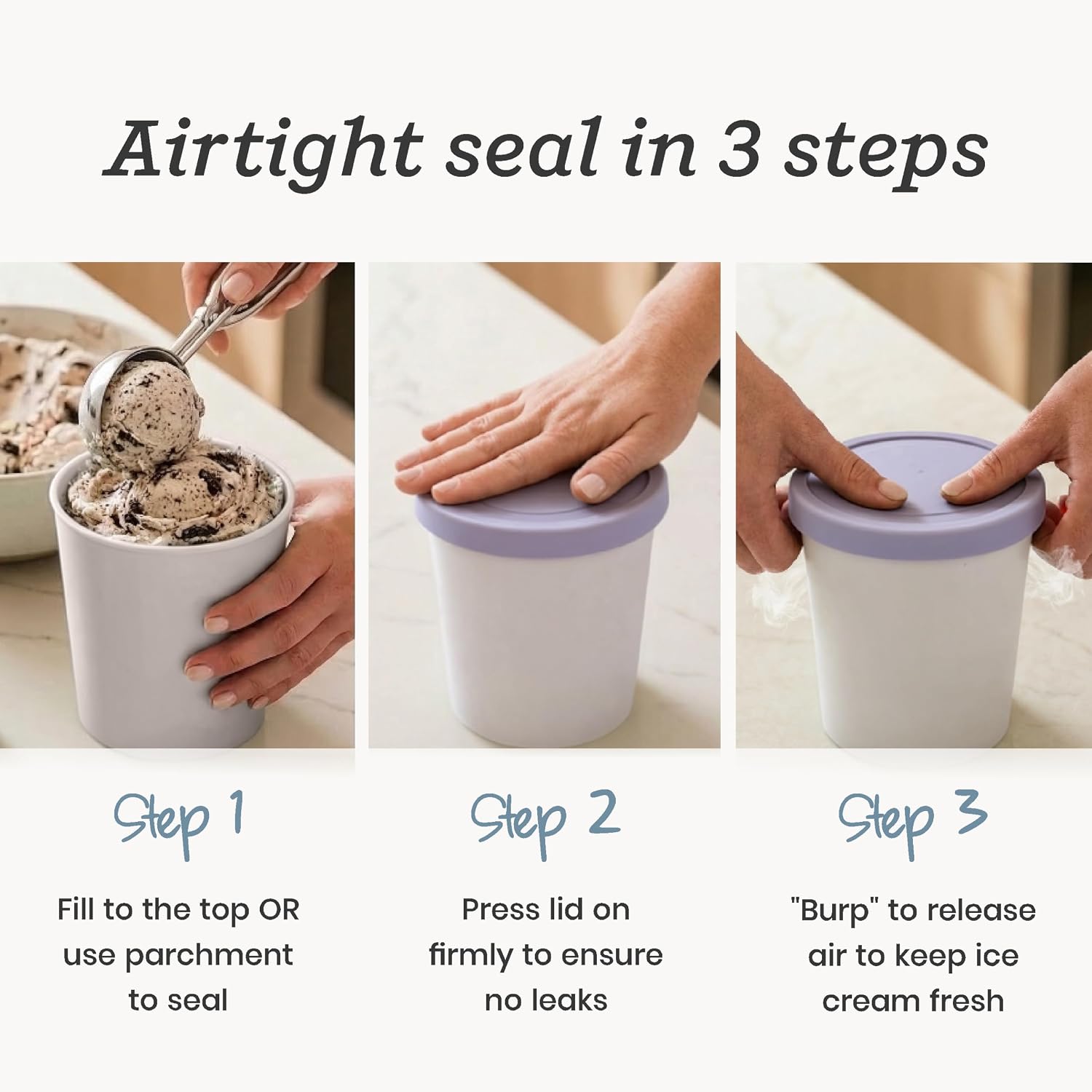 Airtight seal in 3 steps

Step 1

Fill to the top OR use parchment to seal

Step 2

Press lid on firmly to ensure no leaks

Step 3

"Burp" to release air to keep ice cream fresh