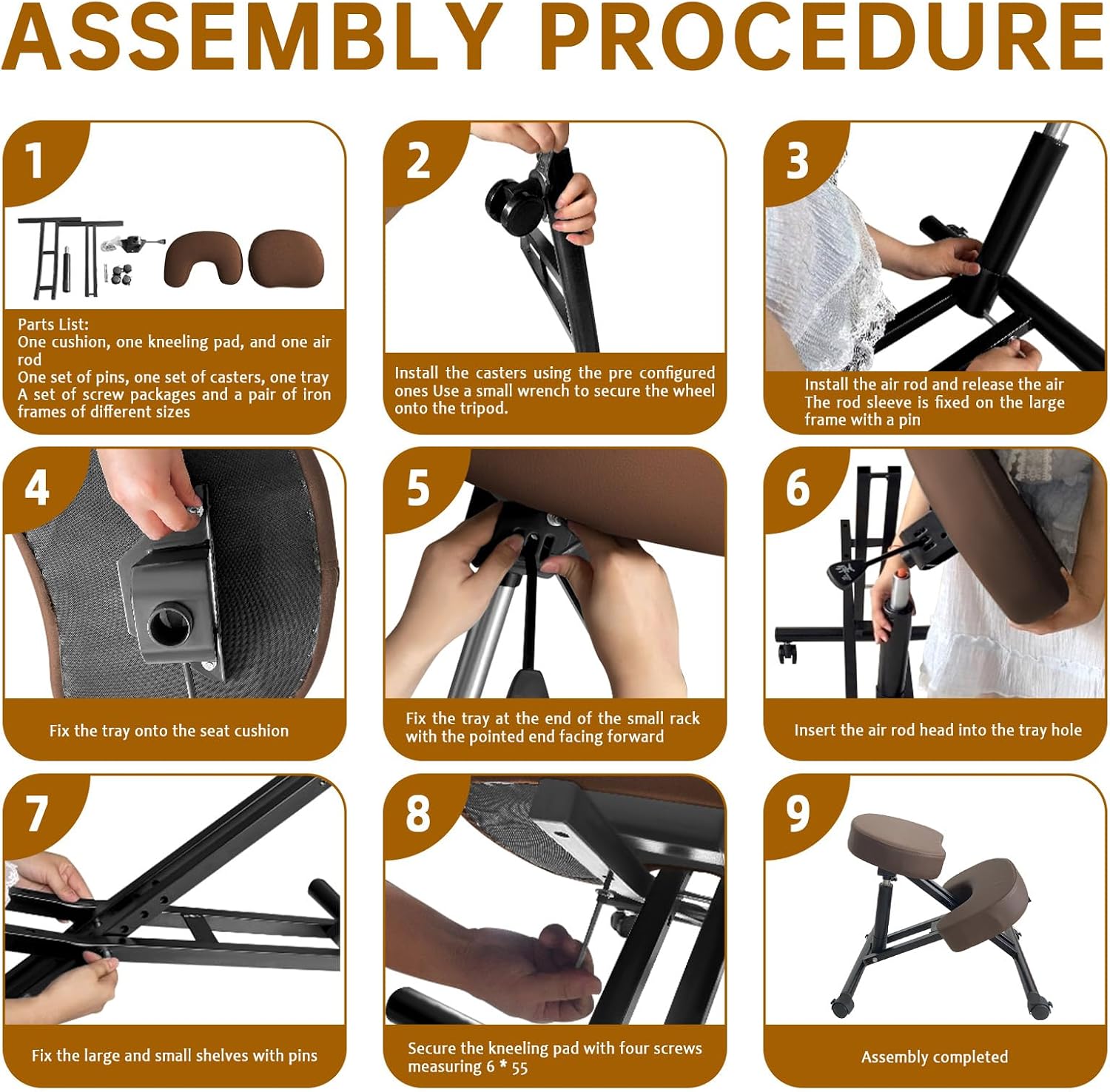 ASSEMBLY PROCEDURE

1

Parts List:
One cushion, one kneeling pad, and one air rod
One set of pins, one set of casters, one tray
A set of screw packages and a pair of iron frames of different sizes

2

Install the casters using the pre configured ones Use a small wrench to secure the wheel onto the tripod.

3

Install the air rod and release the air
The rod sleeve is fixed on the large frame with a pin

4

Fix the tray onto the seat cushion

5

Fix the tray at the end of the small rack with the pointed end facing forward

6

Insert the air rod head into the tray hole

7

Fix the large and small shelves with pins

8

Secure the kneeling pad with four screws measuring 6 * 55

9

Assembly completed