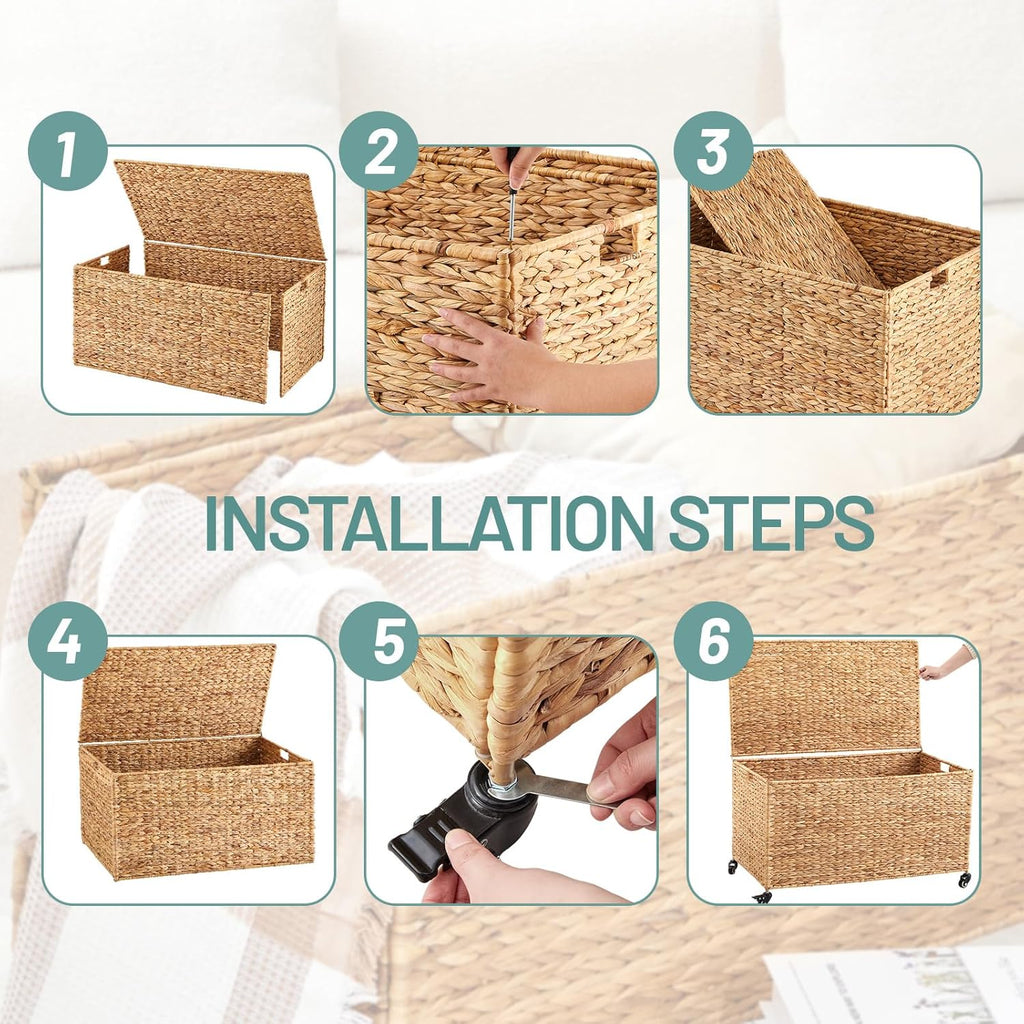 1

2

3

INSTALLATION STEPS

4

5

6