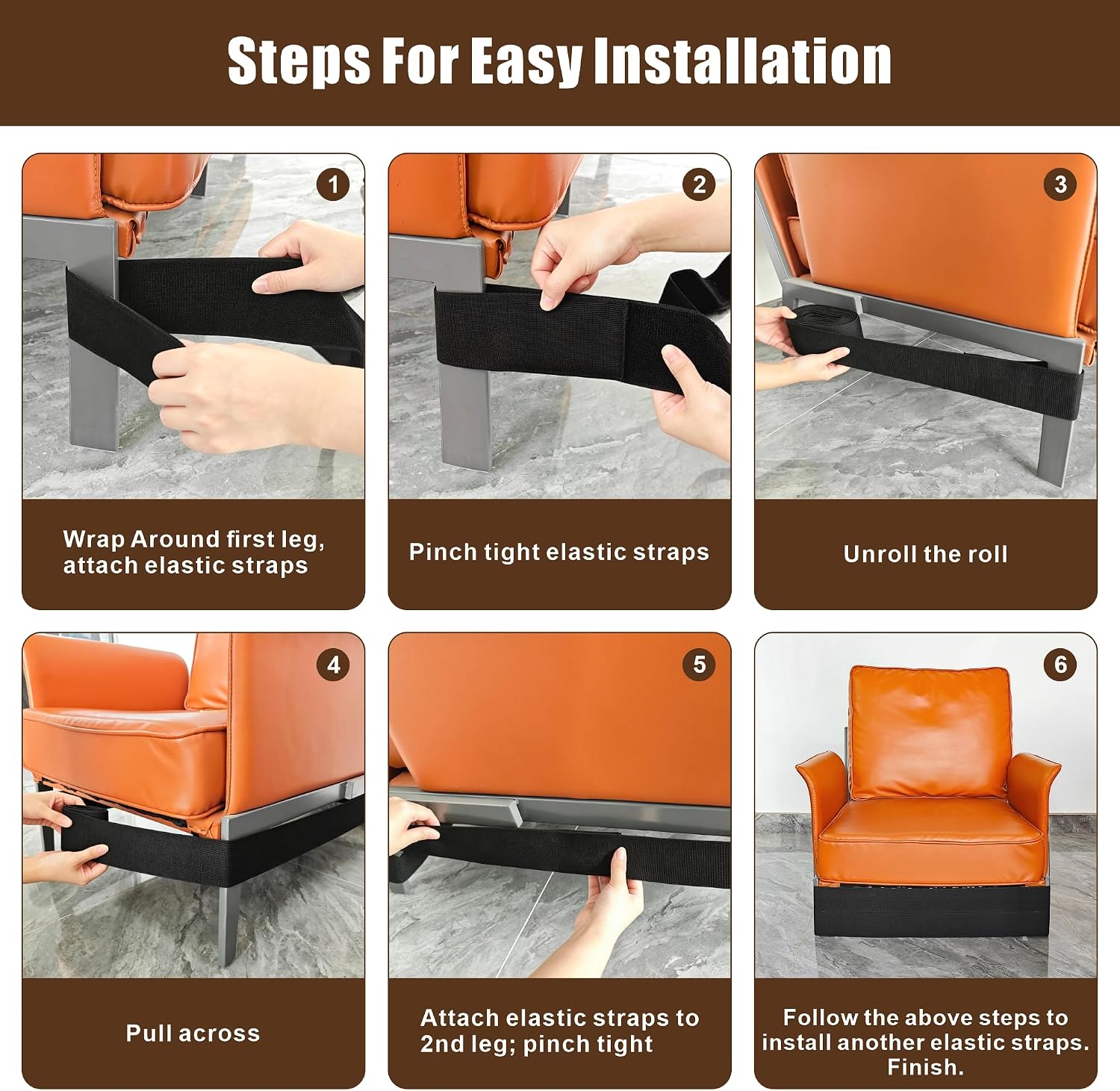 Steps For Easy Installation

1

Wrap Around first leg, attach elastic straps

2

Pinch tight elastic straps

3

Unroll the roll

4

Pull across

5

Attach elastic straps to 2nd leg; pinch tight

6

Follow the above steps to install another elastic straps. Finish.