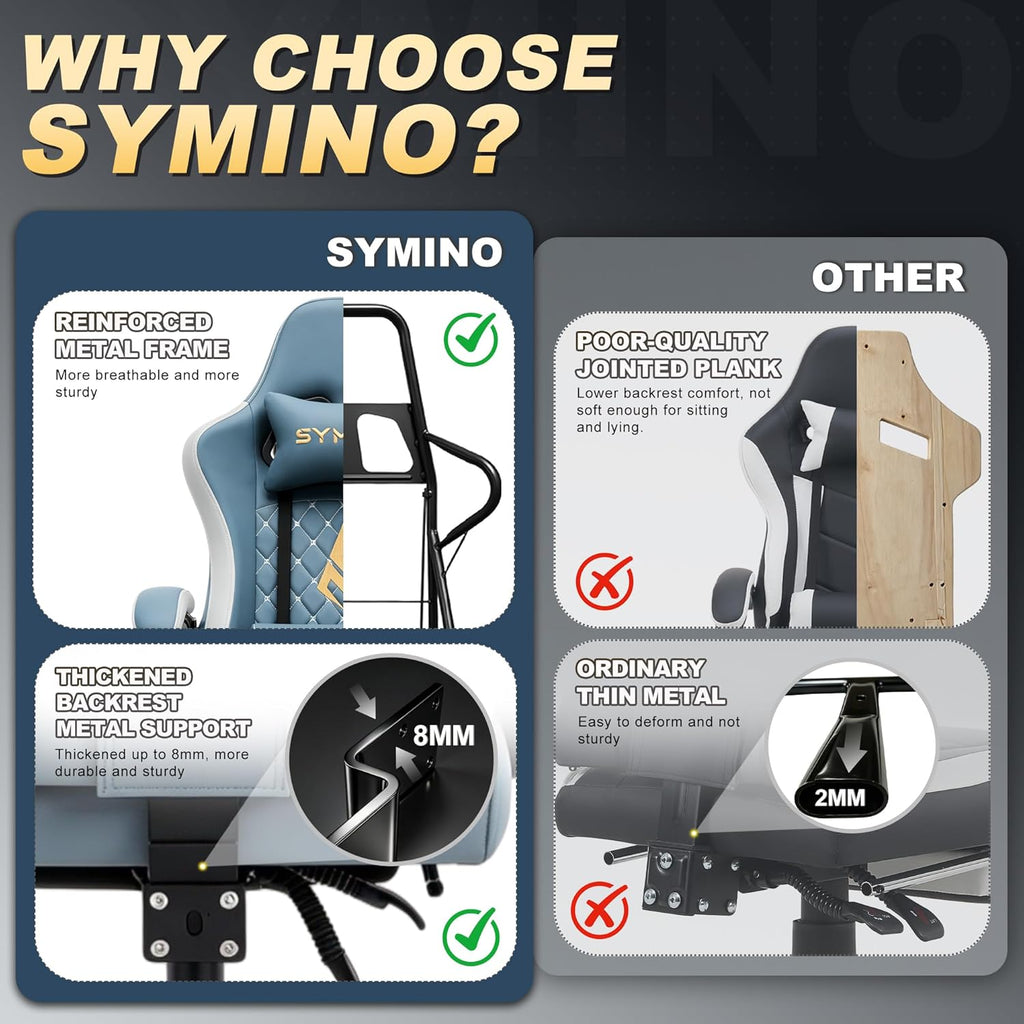 WHY CHOOSE SYMINO?

SYMINO

REINFORCED METAL FRAME
More breathable and more sturdy

SYM

THICKENED BACKREST METAL SUPPORT
Thickened up to 8mm, more durable and sturdy

8MM

OTHER

POOR-QUALITY JOINTED PLANK
Lower backrest comfort, not soft enough for sitting and lying.

ORDINARY THIN METAL
Easy to deform and not sturdy

2MM