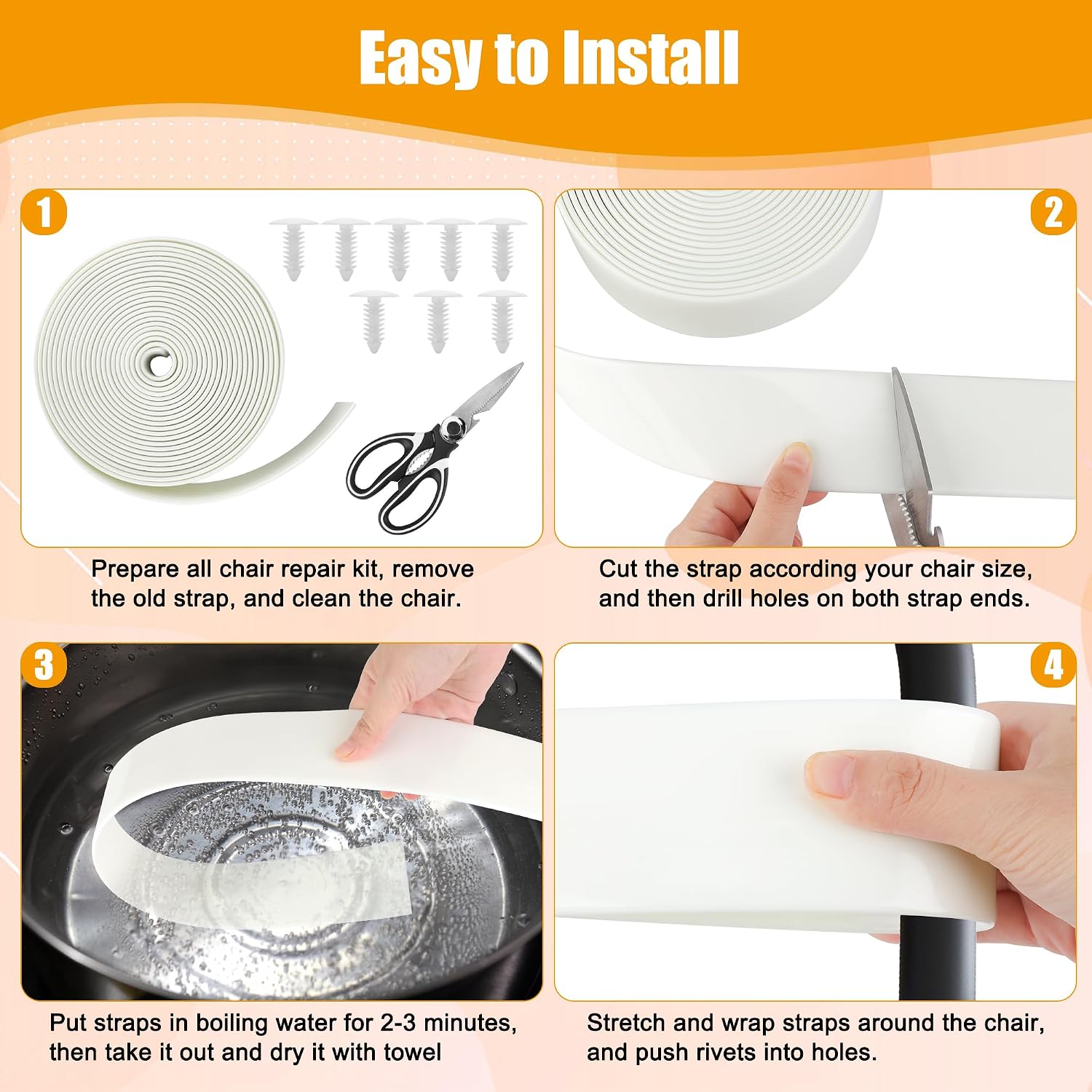 Easy to Install

1

Prepare all chair repair kit, remove the old strap, and clean the chair.

2

Cut the strap according your chair size, and then drill holes on both strap ends.

3

Put straps in boiling water for 2-3 minutes, then take it out and dry it with towel

4

Stretch and wrap straps around the chair, and push rivets into holes.