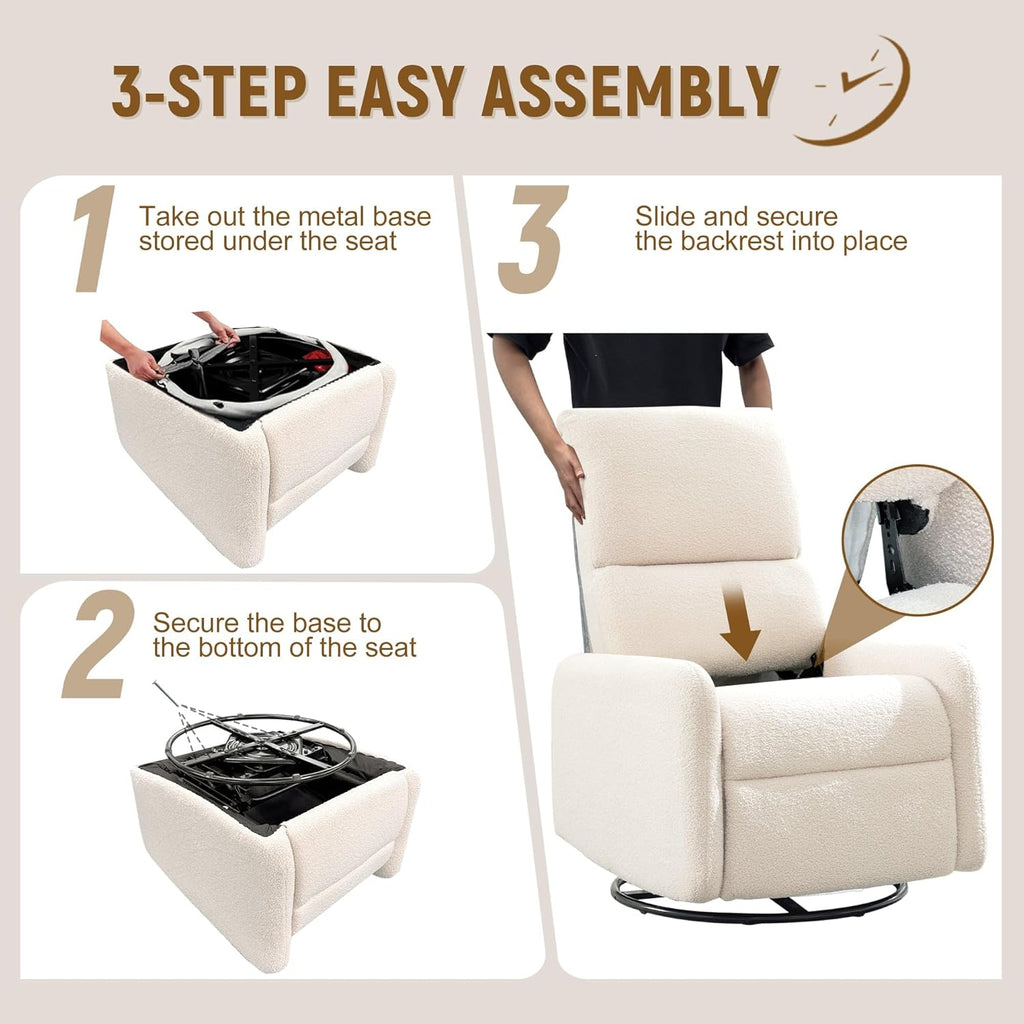 3-STEP EASY ASSEMBLY

1 Take out the metal base stored under the seat

2 Secure the base to the bottom of the seat

3 Slide and secure the backrest into place