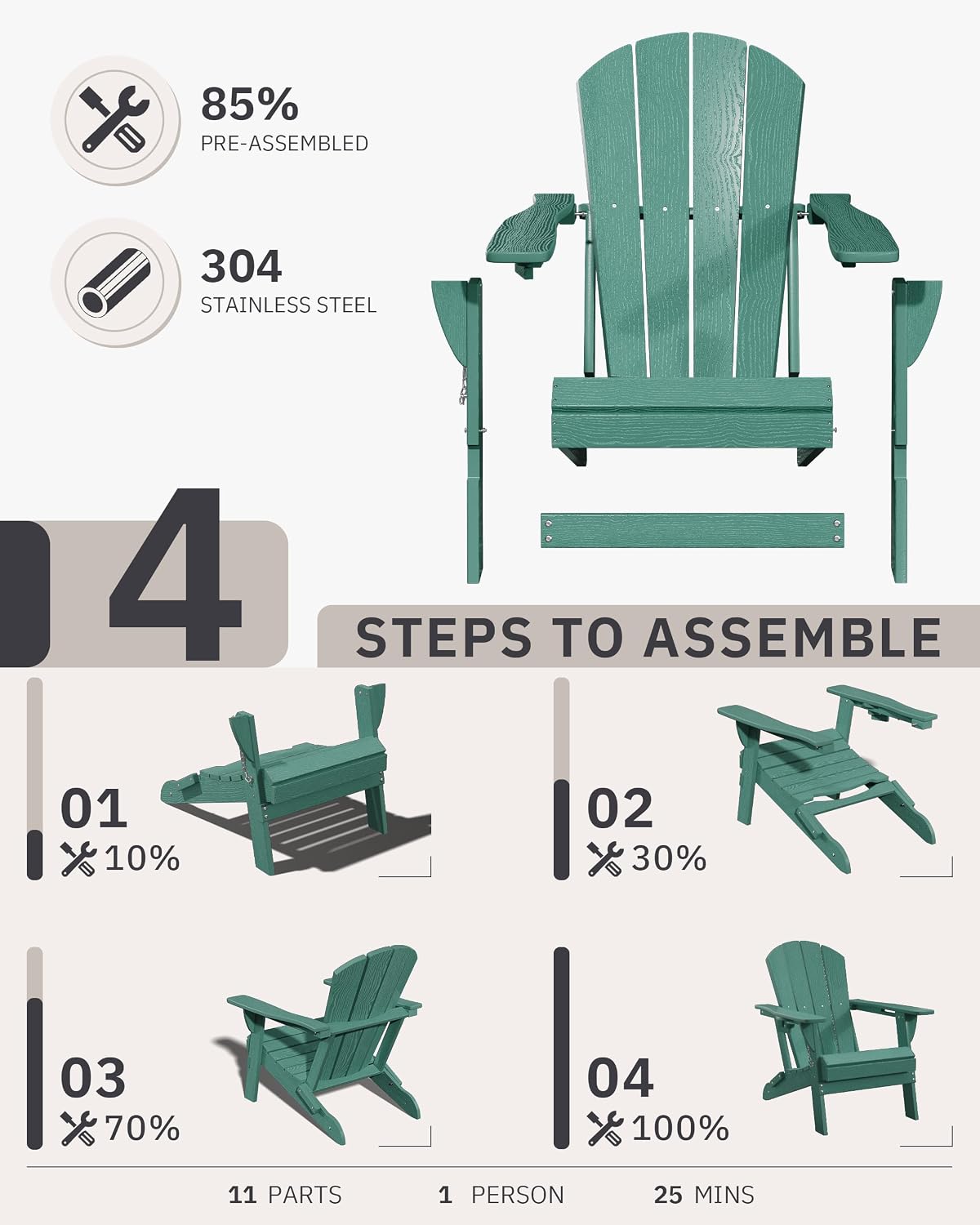 85%
PRE-ASSEMBLED

304
STAINLESS STEEL

4

STEPS TO ASSEMBLE

01
10%

02
30%

03
70%

04
100%

11 PARTS 1 PERSON 25 MINS