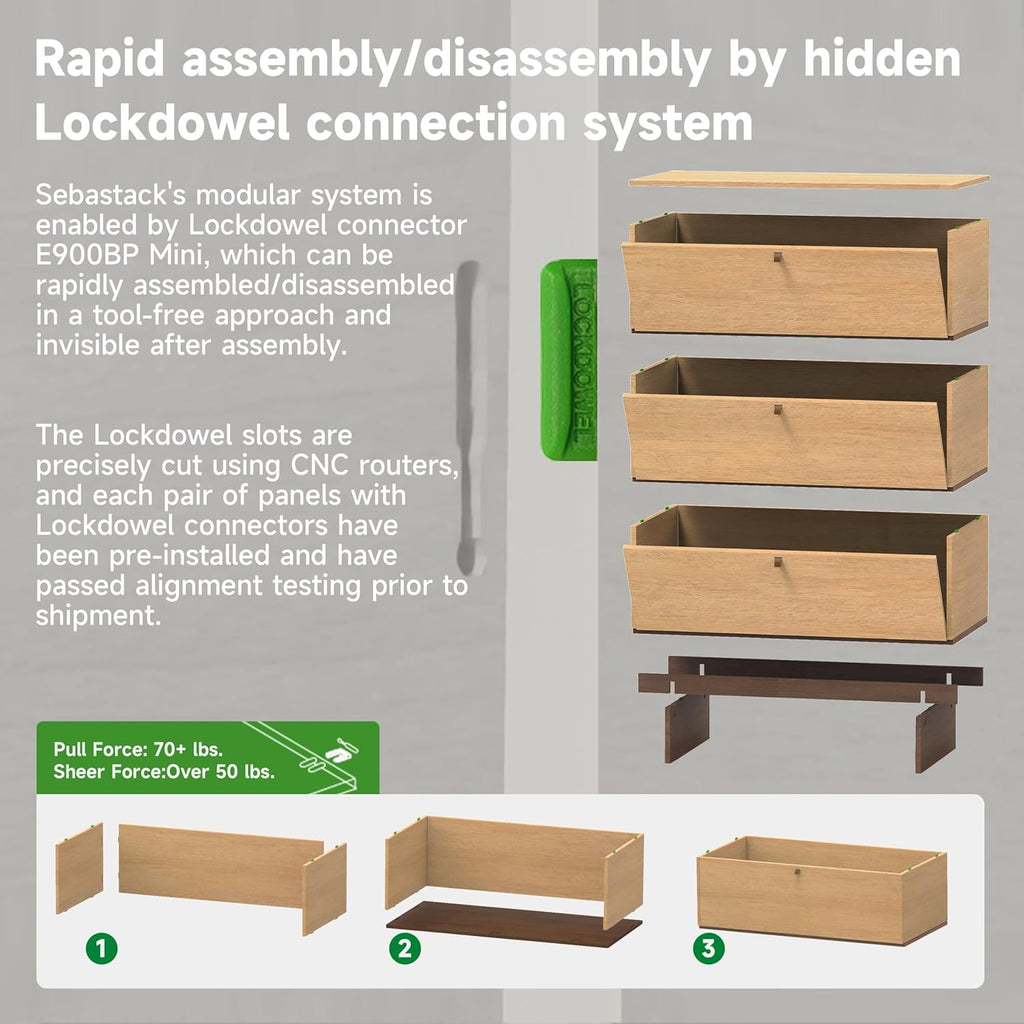 Rapid assembly/disassembly by hidden Lockdowel connection system

Sebastack's modular system is enabled by Lockdowel connector E900BP Mini, which can be rapidly assembled/disassembled in a tool-free approach and invisible after assembly.

The Lockdowel slots are precisely cut using CNC routers, and each pair of panels with Lockdowel connectors have been pre-installed and have passed alignment testing prior to shipment.

LOCKDOWEL

Pull Force: 70+ lbs.
Sheer Force:Over 50 lbs.

1

2

3