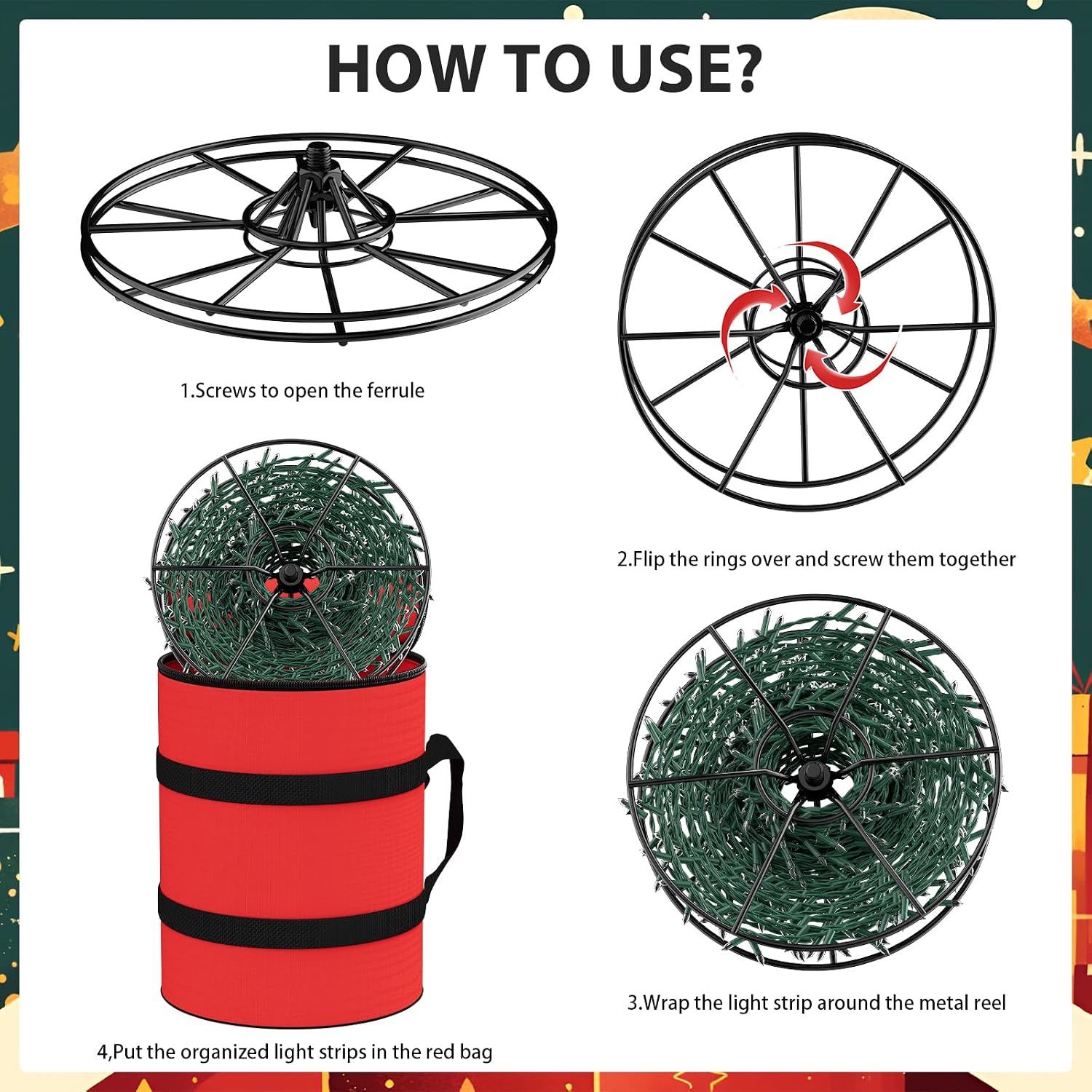 HOW TO USE?

1.Screws to open the ferrule

2.Flip the rings over and screw them together

3.Wrap the light strip around the metal reel

4,Put the organized light strips in the red bag