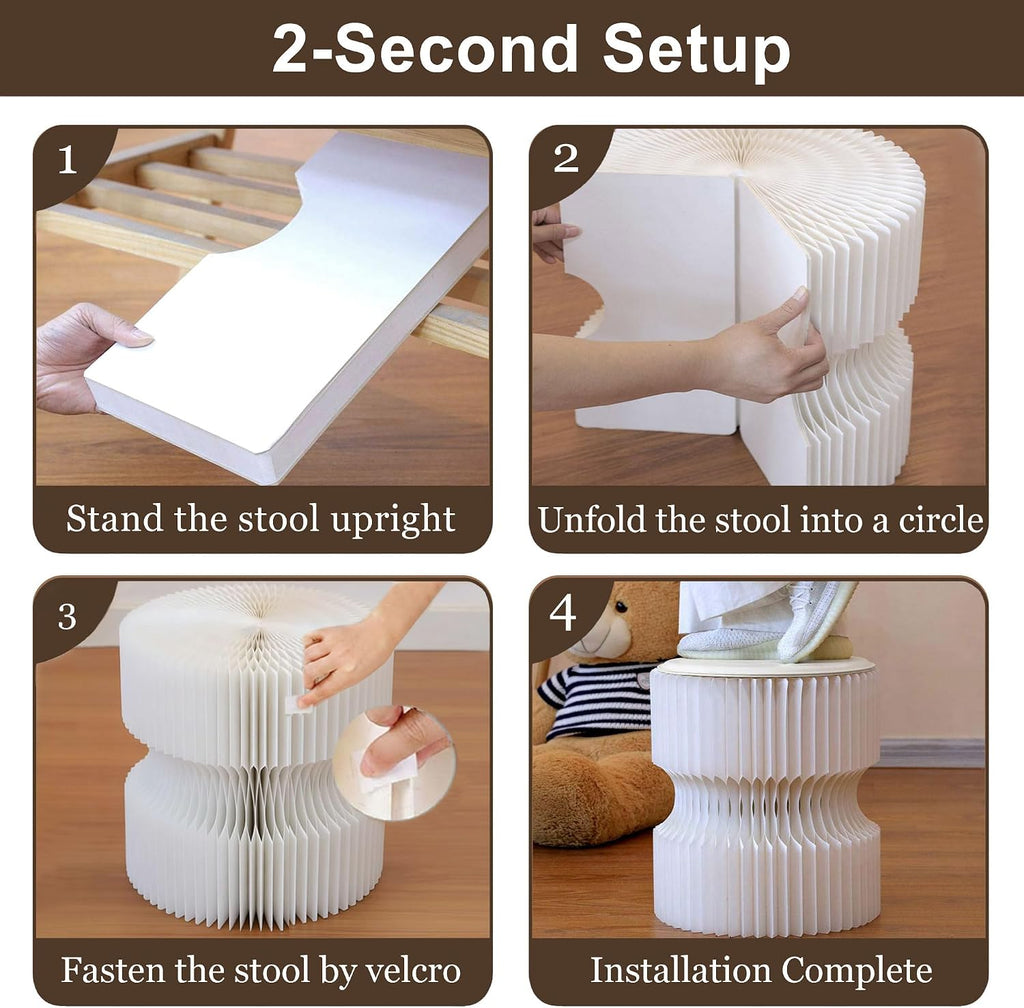 2-Second Setup

1

Stand the stool upright

2

Unfold the stool into a circle

3

Fasten the stool by velcro

4

Installation Complete