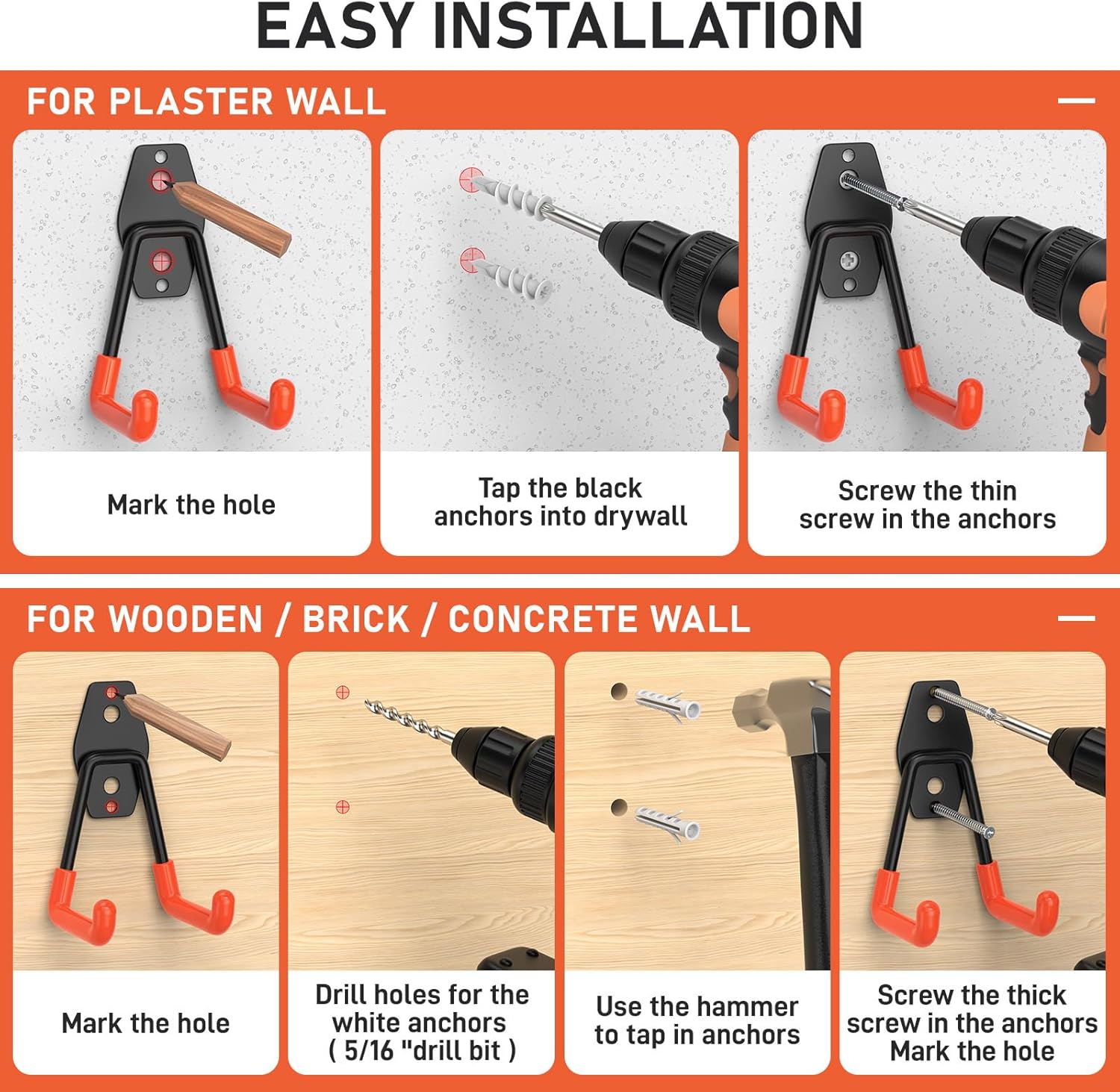 EASY INSTALLATION

FOR PLASTER WALL

Mark the hole

Tap the black anchors into drywall

Screw the thin screw in the anchors

FOR WOODEN / BRICK / CONCRETE WALL

Mark the hole

Drill holes for the white anchors ( 5/16 "drill bit )

Use the hammer to tap in anchors

Screw the thick screw in the anchors Mark the hole