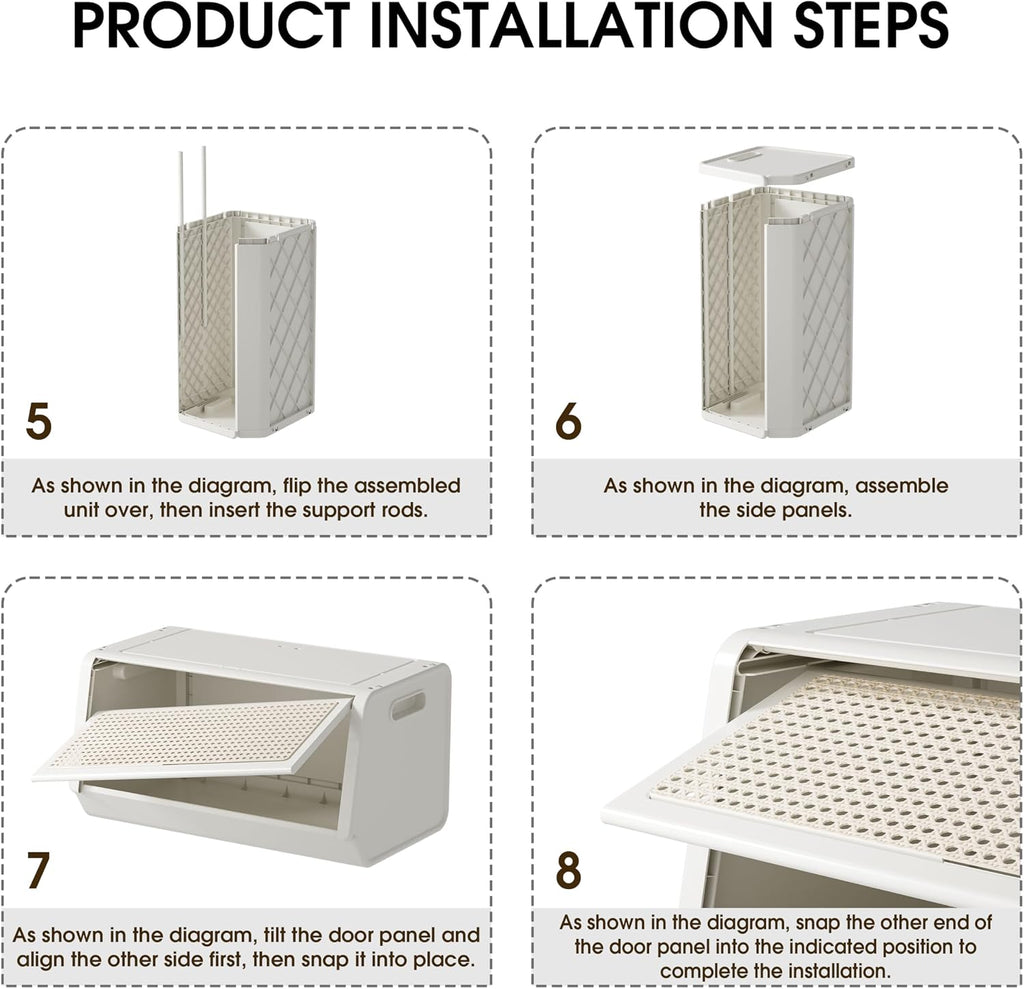 PRODUCT INSTALLATION STEPS

5

As shown in the diagram, flip the assembled unit over, then insert the support rods.

6

As shown in the diagram, assemble the side panels.

7

As shown in the diagram, tilt the door panel and align the other side first, then snap it into place.

8

As shown in the diagram, snap the other end of the door panel into the indicated position to complete the installation.