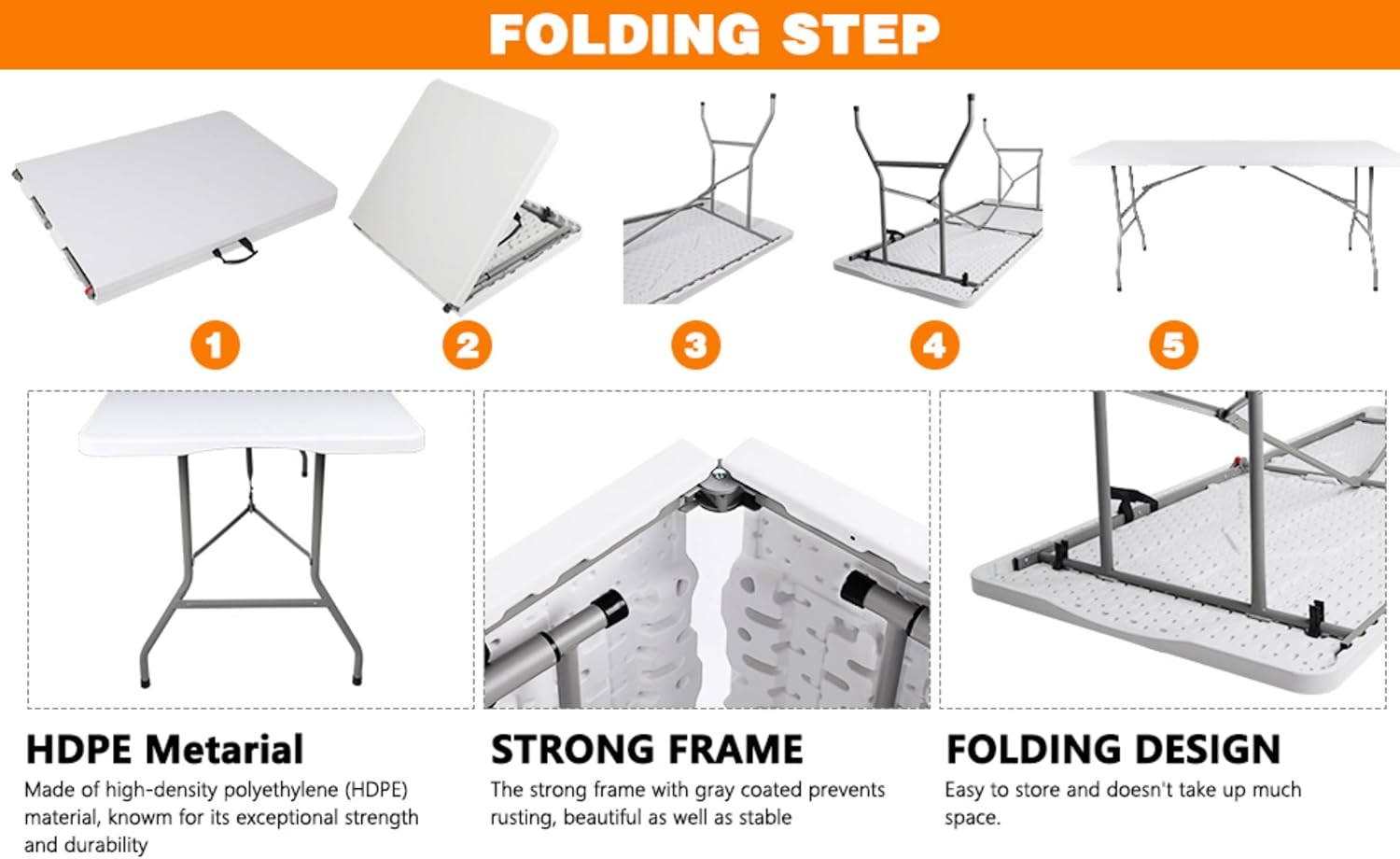 FOLDING STEP

1

2

3

4

5

HDPE Metarial

Made of high-density polyethylene (HDPE) material, knowm for its exceptional strength and durability

STRONG FRAME

The strong frame with gray coated prevents rusting, beautiful as well as stable

FOLDING DESIGN

Easy to store and doesn't take up much space.