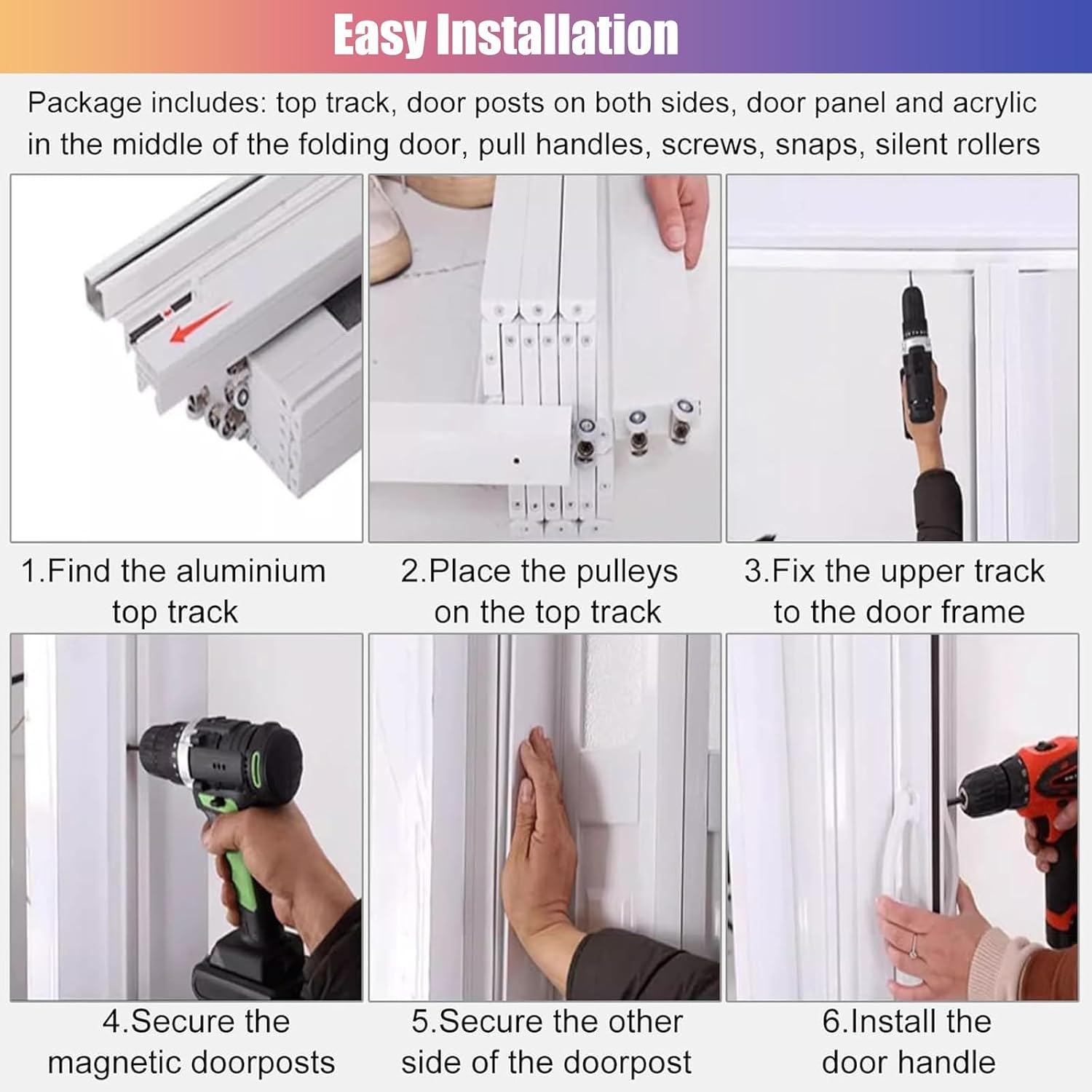 Easy Installation

Package includes: top track, door posts on both sides, door panel and acrylic in the middle of the folding door, pull handles, screws, snaps, silent rollers

1.Find the aluminium top track

2.Place the pulleys on the top track

3.Fix the upper track to the door frame

4.Secure the magnetic doorposts

5.Secure the other side of the doorpost

6.Install the door handle