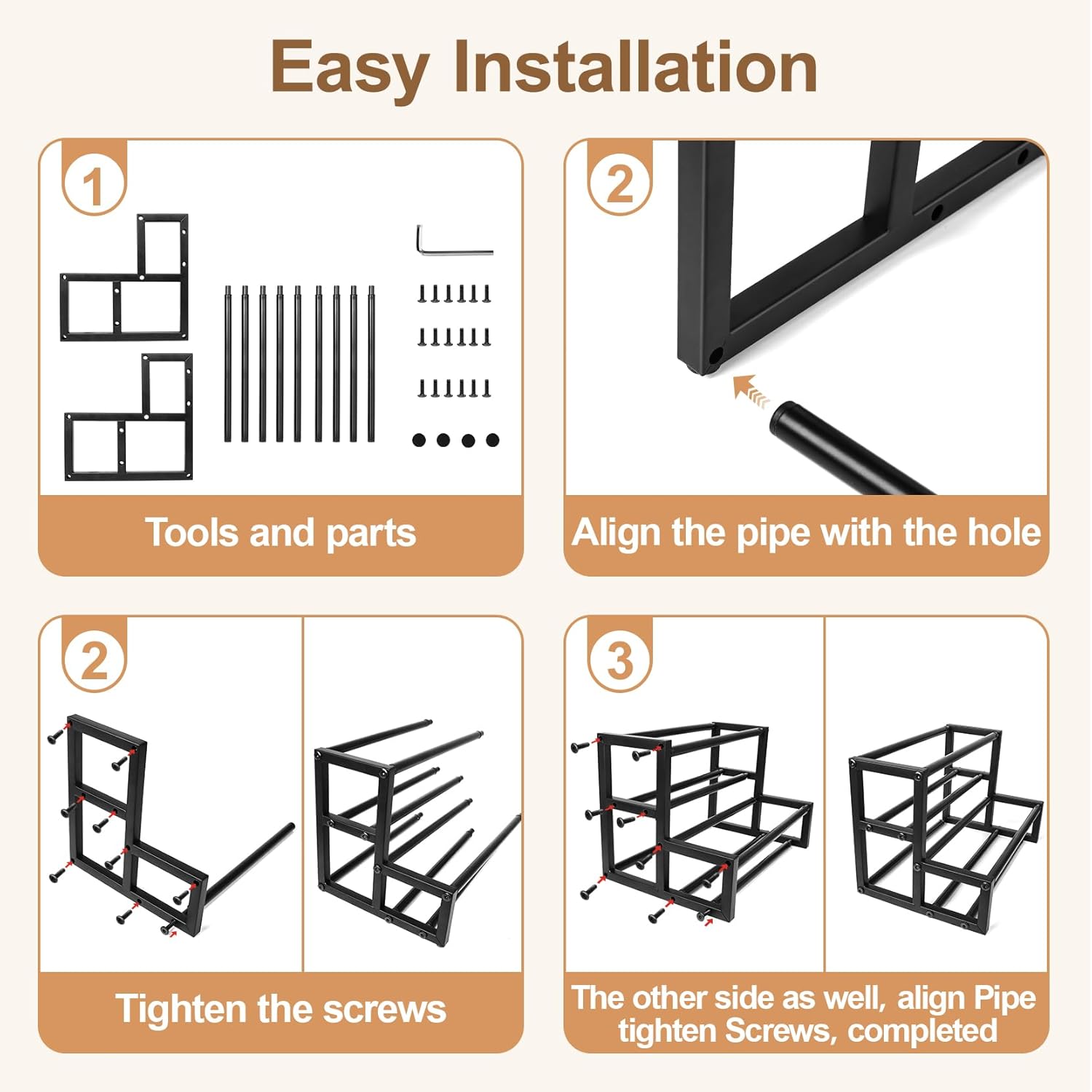 Easy Installation

1

Tools and parts

2

Align the pipe with the hole

2

Tighten the screws

3

The other side as well, align Pipe tighten Screws, completed