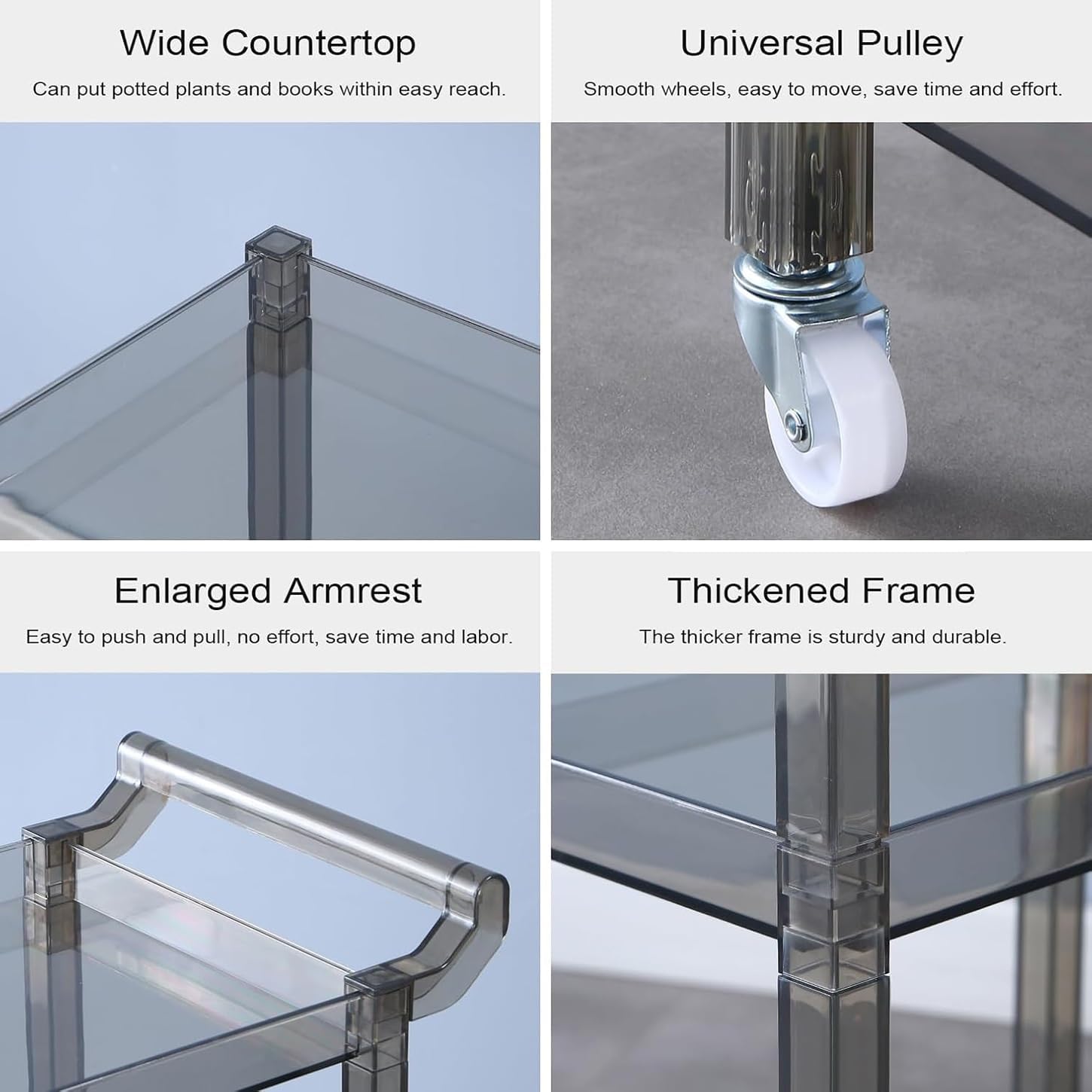 Wide Countertop

Can put potted plants and books within easy reach.

Universal Pulley

Smooth wheels, easy to move, save time and effort.

Enlarged Armrest

Easy to push and pull, no effort, save time and labor.

Thickened Frame

The thicker frame is sturdy and durable.