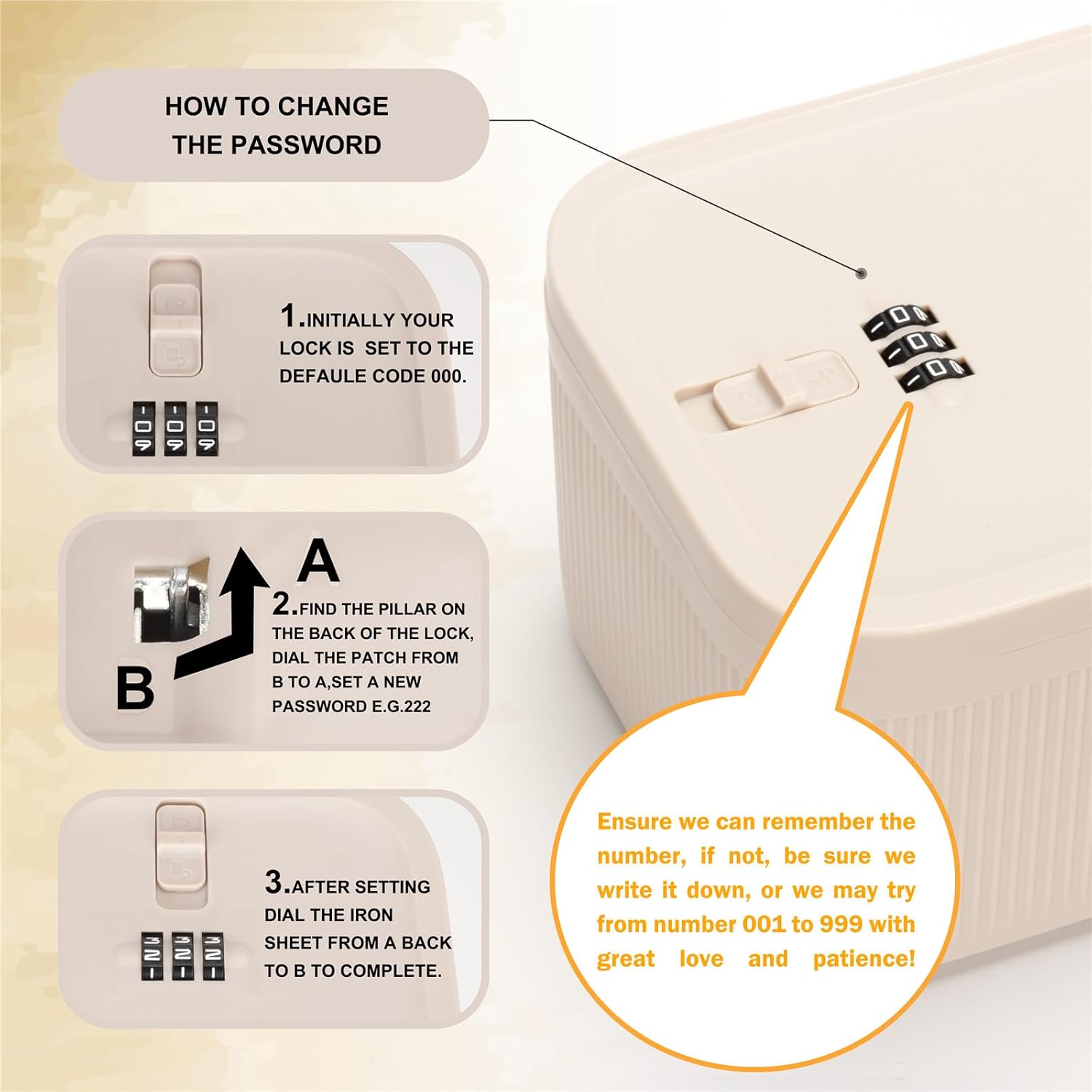 HOW TO CHANGE THE PASSWORD

1.INITIALLY YOUR LOCK IS SET TO THE DEFAULE CODE 000.

A

B

2.FIND THE PILLAR ON THE BACK OF THE LOCK, DIAL THE PATCH FROM B TO A,SET A NEW PASSWORD E.G.222

3.AFTER SETTING DIAL THE IRON SHEET FROM A BACK TO B TO COMPLETE.

Ensure we can remember the number, if not, be sure we write it down, or we may try from number 001 to 999 with great love and patience!