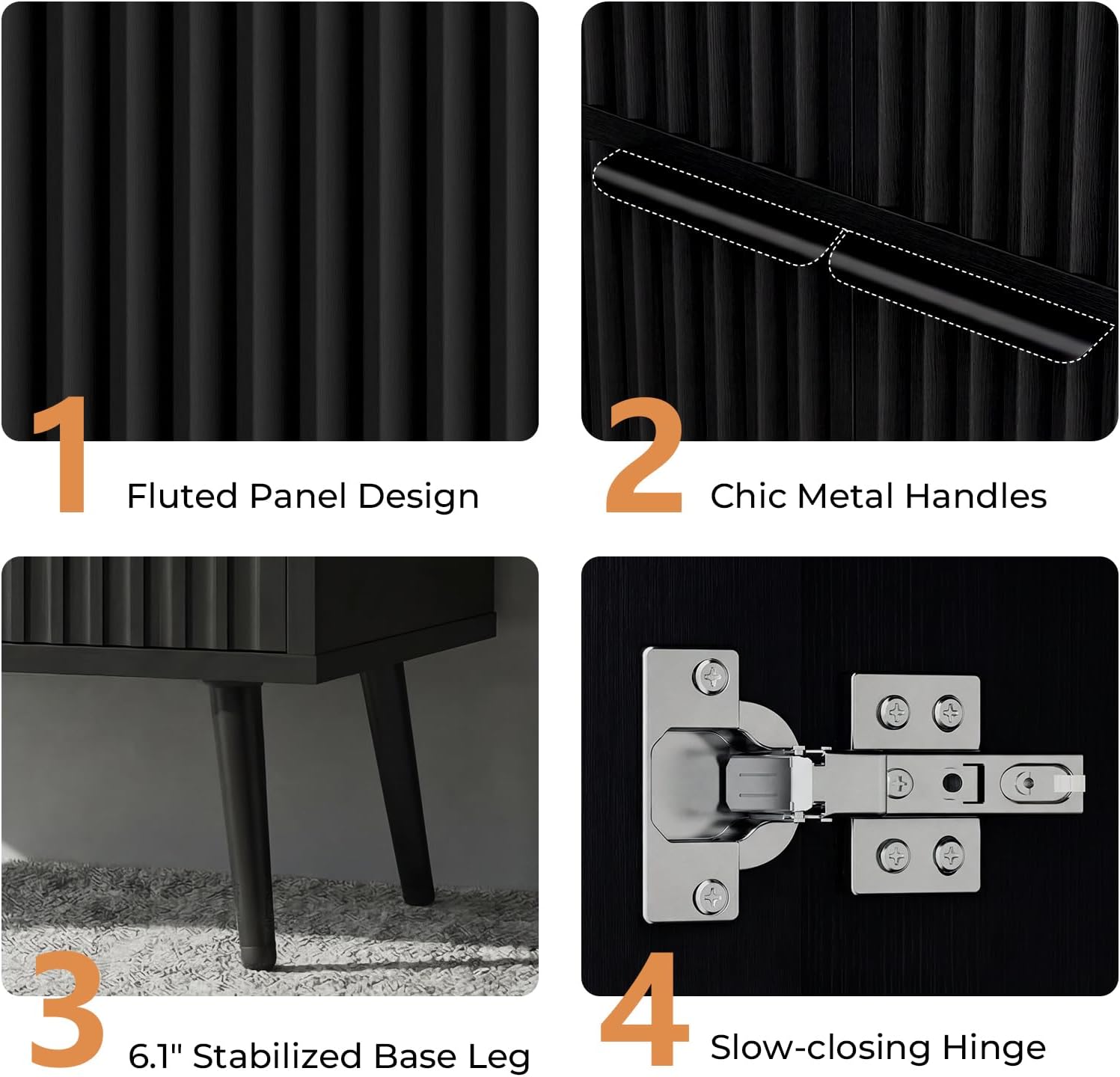 1 Fluted Panel Design

2 Chic Metal Handles

3 6.1" Stabilized Base Leg

4 Slow-closing Hinge