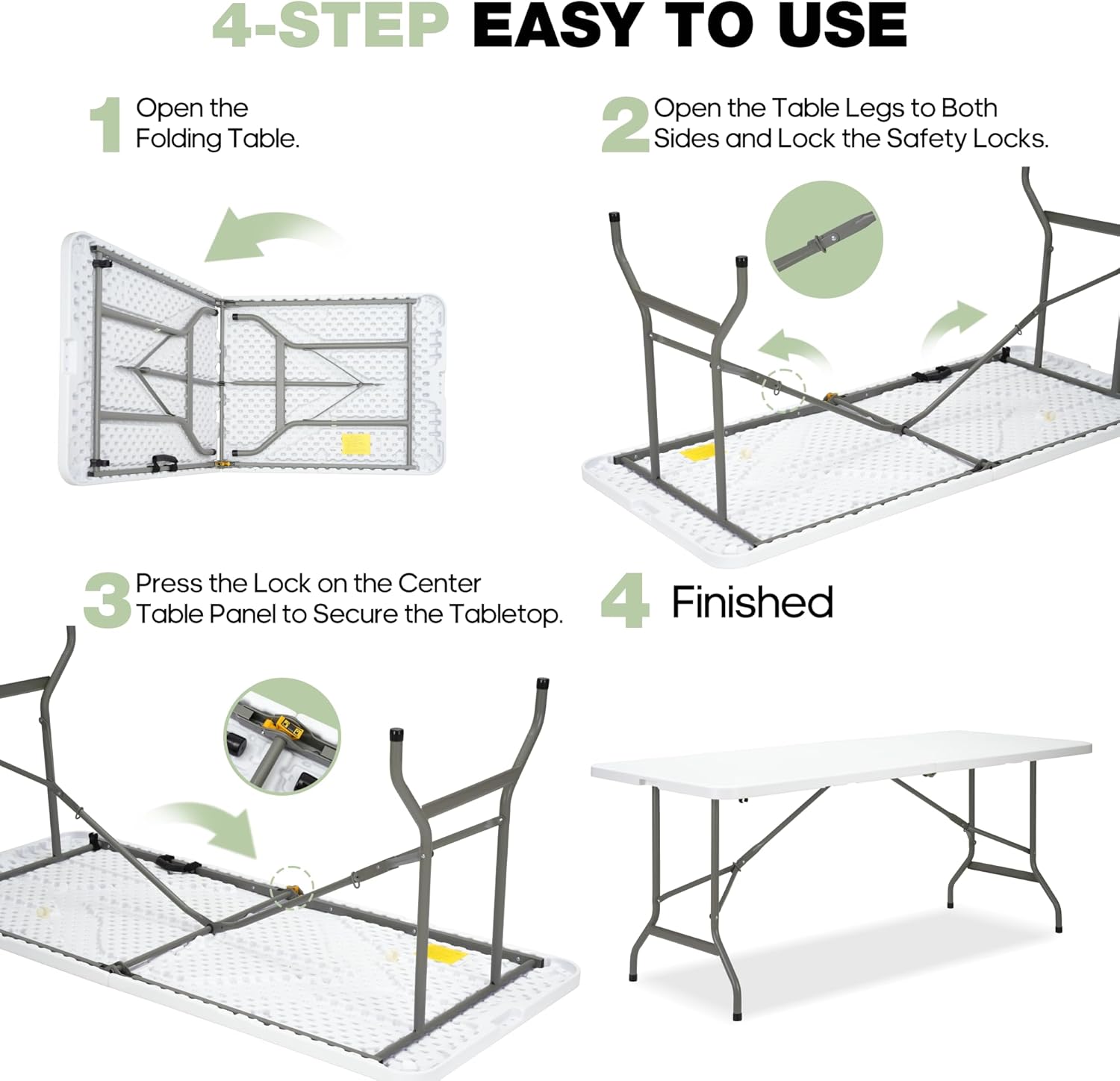 4-STEP EASY TO USE

1 Open the Folding Table.

2 Open the Table Legs to Both Sides and Lock the Safety Locks.

3 Press the Lock on the Center Table Panel to Secure the Tabletop.

4 Finished