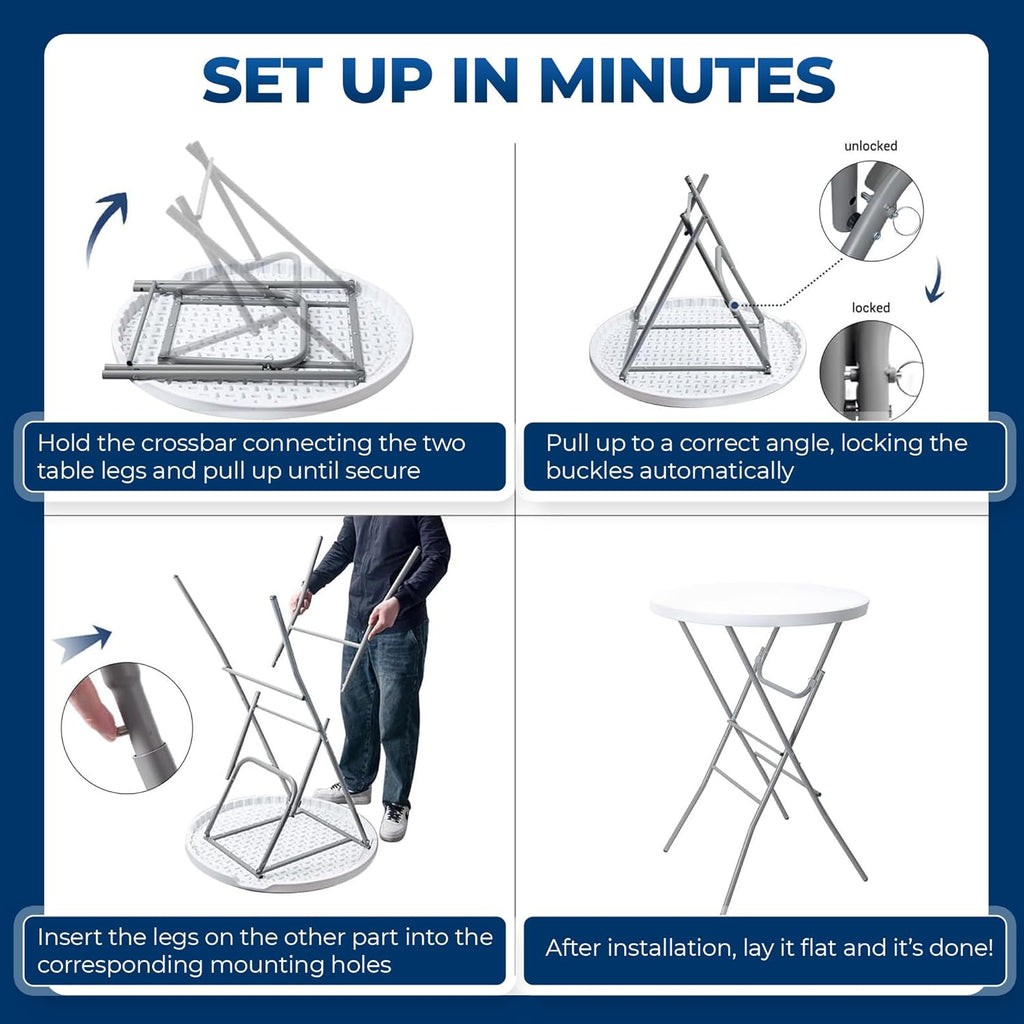 SET UP IN MINUTES

Hold the crossbar connecting the two table legs and pull up until secure

unlocked

locked

Pull up to a correct angle, locking the buckles automatically

Insert the legs on the other part into the corresponding mounting holes

After installation, lay it flat and it's done!