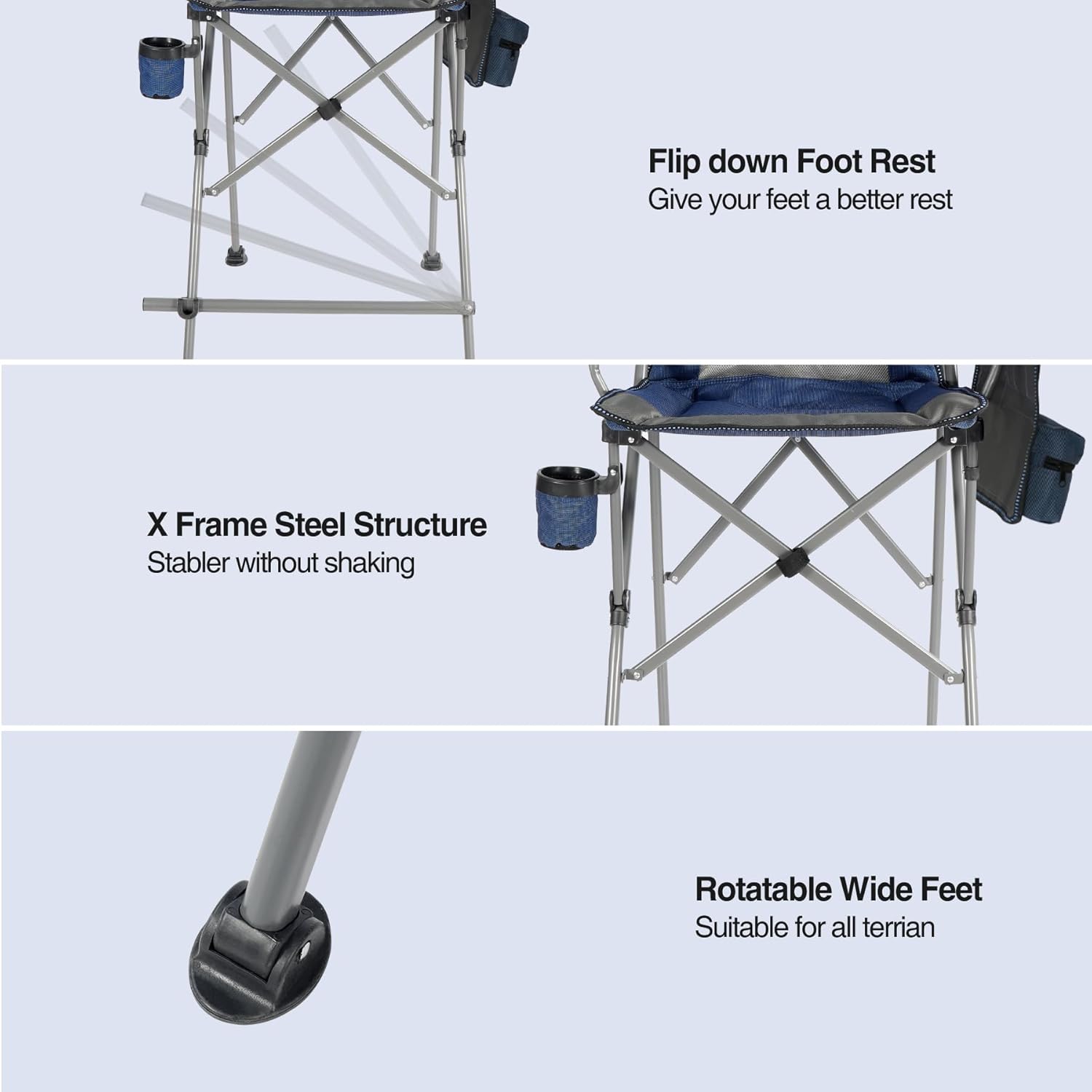 Flip down Foot Rest
Give your feet a better rest

X Frame Steel Structure
Stabler without shaking

Rotatable Wide Feet
Suitable for all terrian