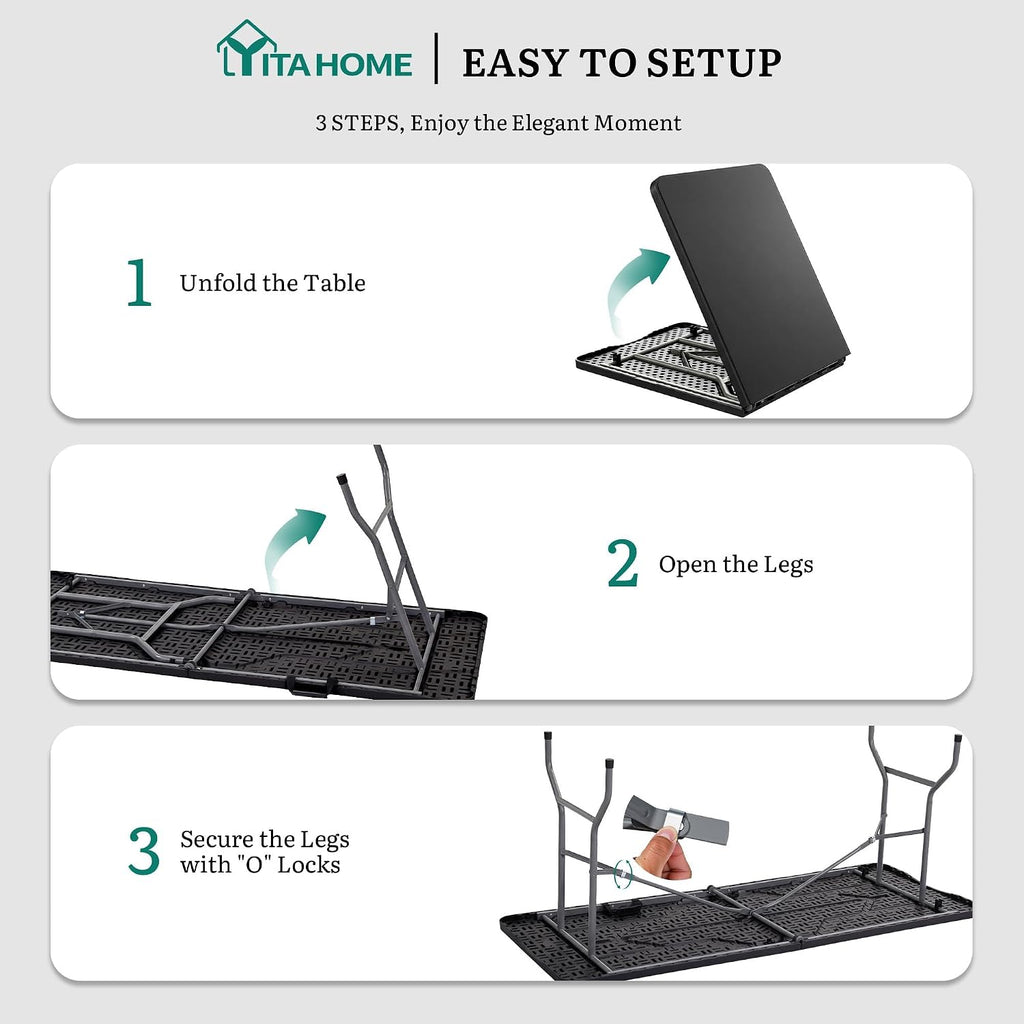 YITAHOME | EASY TO SETUP

3 STEPS, Enjoy the Elegant Moment

1 Unfold the Table

2 Open the Legs

3 Secure the Legs with "O" Locks