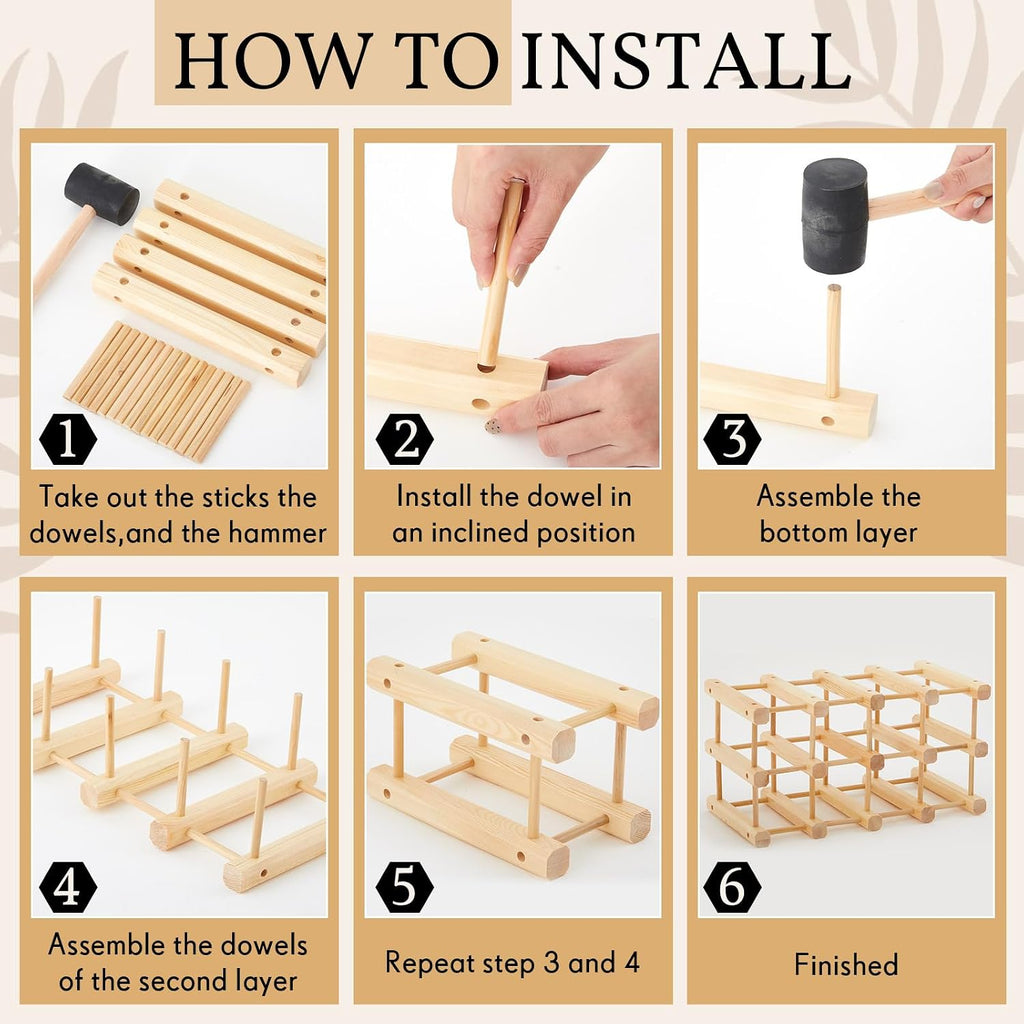 HOW TO INSTALL

1
Take out the sticks the dowels,and the hammer

2
Install the dowel in an inclined position

3
Assemble the bottom layer

4
Assemble the dowels of the second layer

5
Repeat step 3 and 4

6
Finished