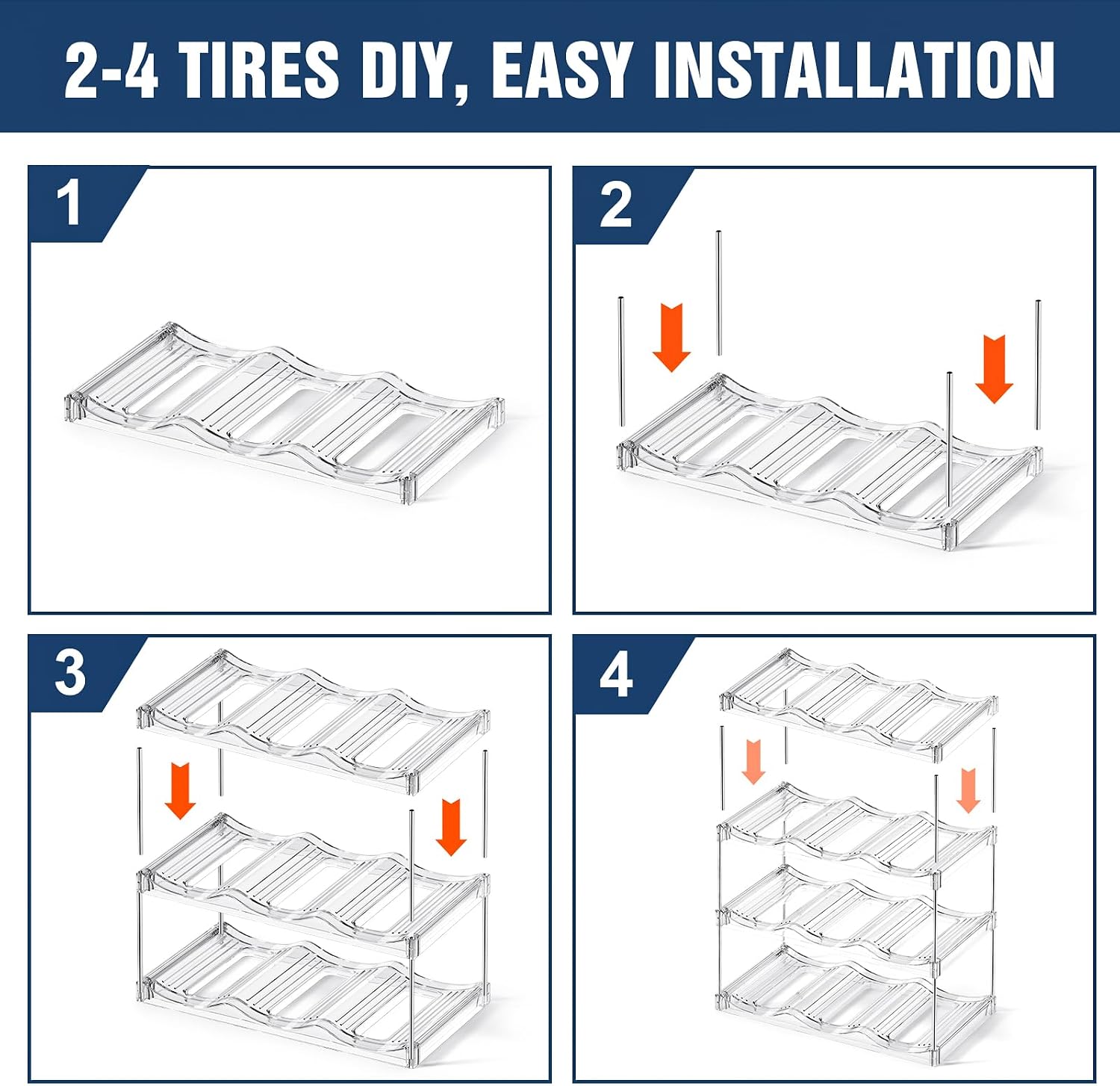 2-4 TIRES DIY, EASY INSTALLATION

1

2

3

4