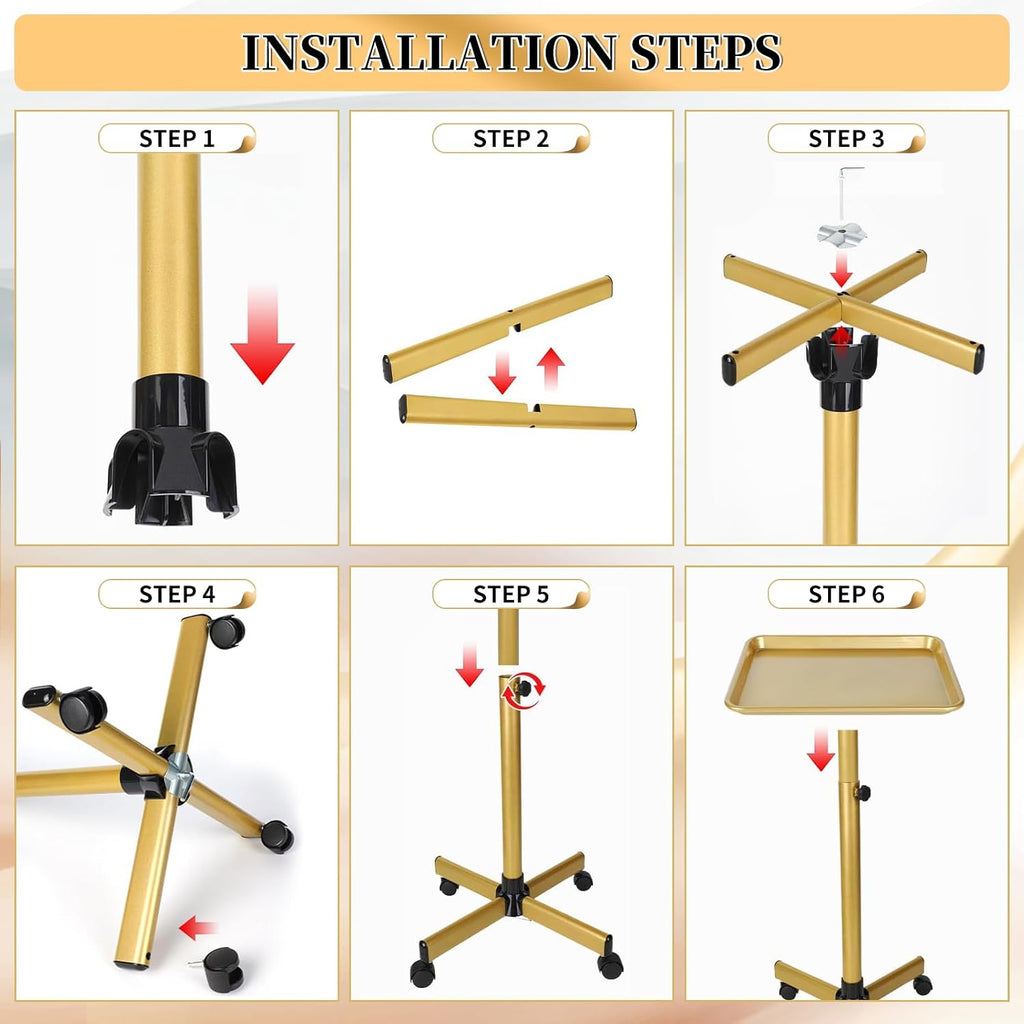 INSTALLATION STEPS

STEP 1

STEP 2

STEP 3

STEP 4

STEP 5

STEP 6