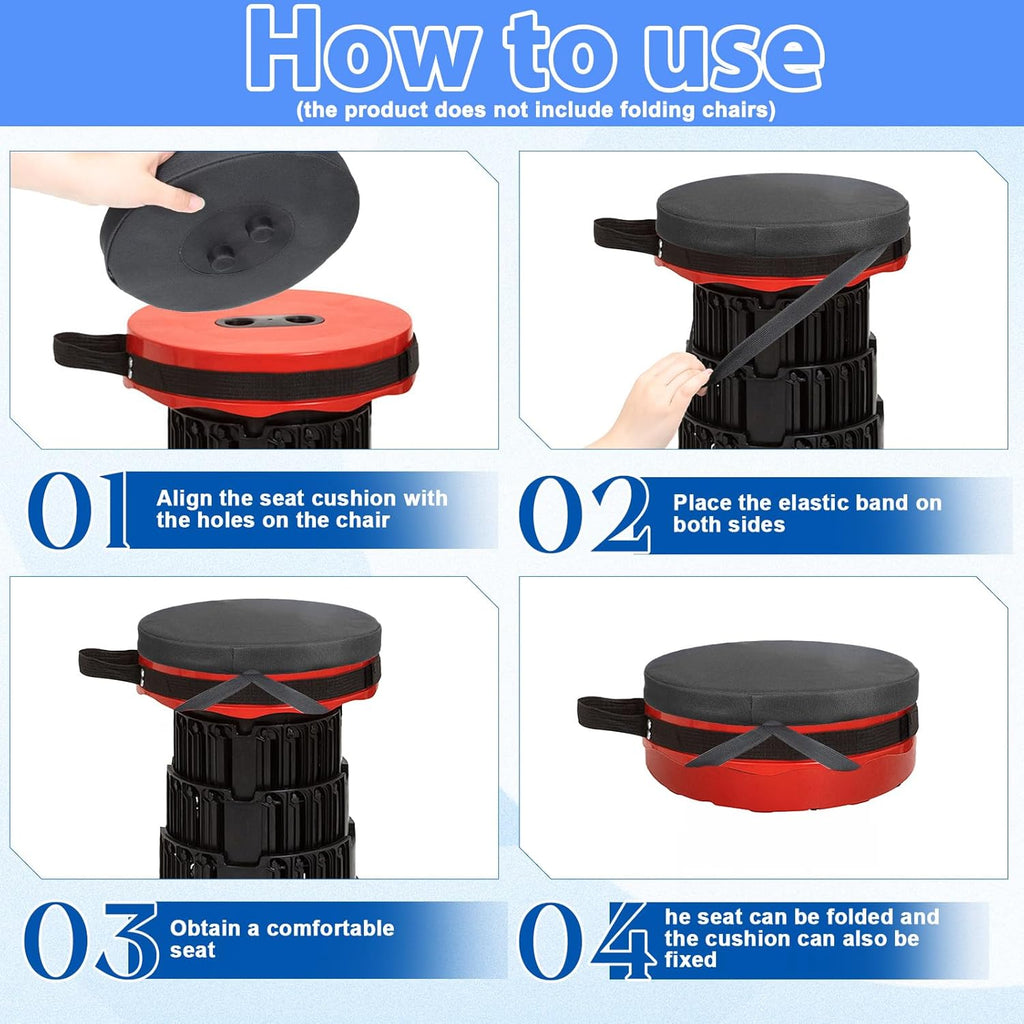 How to use
(the product does not include folding chairs)

01 Align the seat cushion with the holes on the chair

02 Place the elastic band on both sides

03 Obtain a comfortable seat

04 he seat can be folded and the cushion can also be fixed