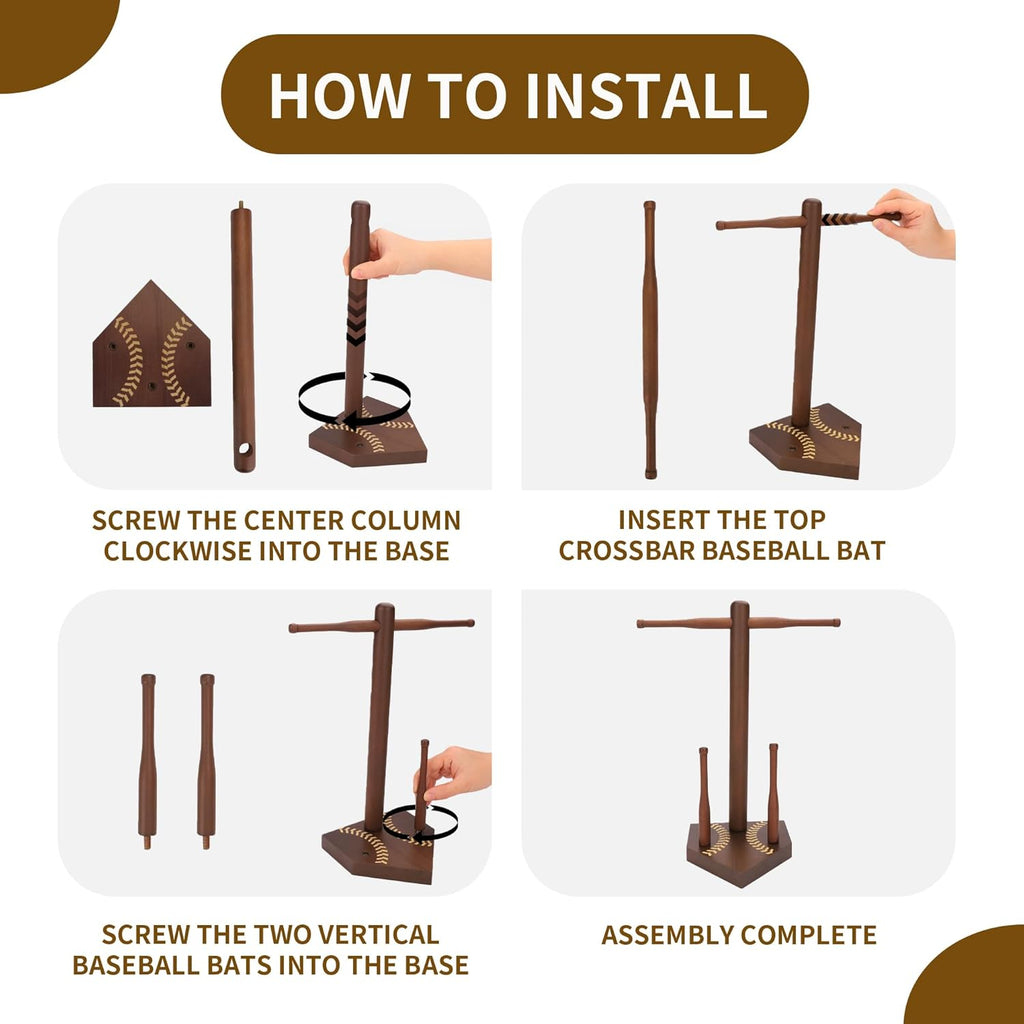 HOW TO INSTALL

SCREW THE CENTER COLUMN CLOCKWISE INTO THE BASE

INSERT THE TOP CROSSBAR BASEBALL BAT

SCREW THE TWO VERTICAL BASEBALL BATS INTO THE BASE

ASSEMBLY COMPLETE