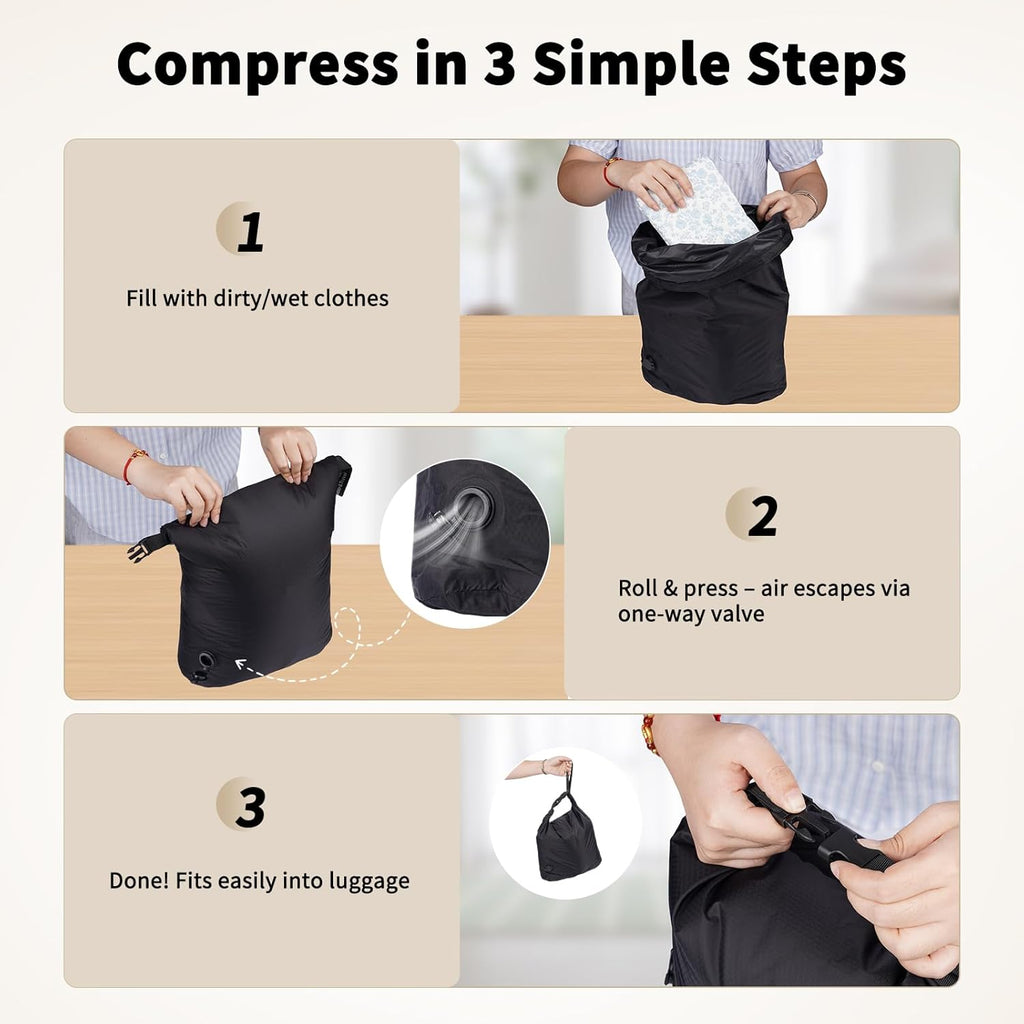 Compress in 3 Simple Steps

1

Fill with dirty/wet clothes

2

Roll & press – air escapes via one-way valve

3

Done! Fits easily into luggage