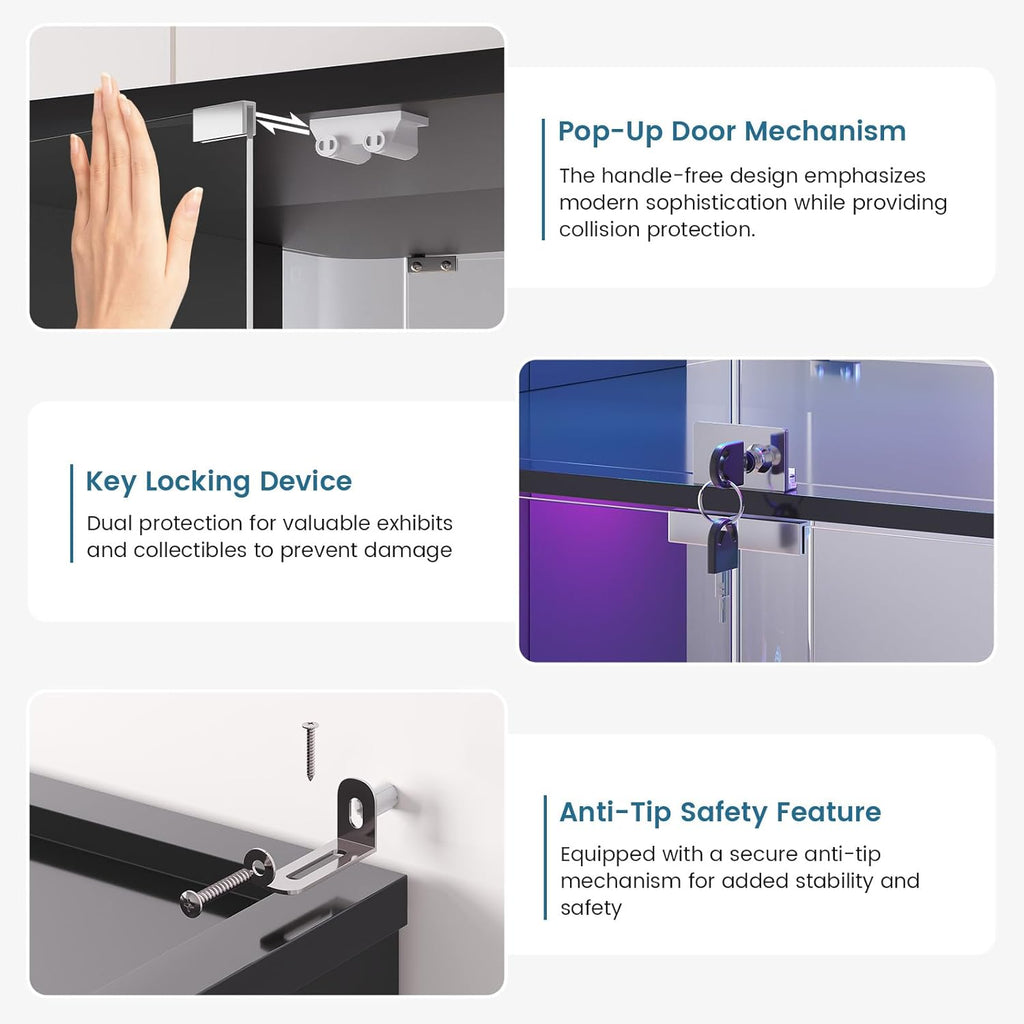 Pop-Up Door Mechanism

The handle-free design emphasizes modern sophistication while providing collision protection.

Key Locking Device

Dual protection for valuable exhibits and collectibles to prevent damage

Anti-Tip Safety Feature

Equipped with a secure anti-tip mechanism for added stability and safety