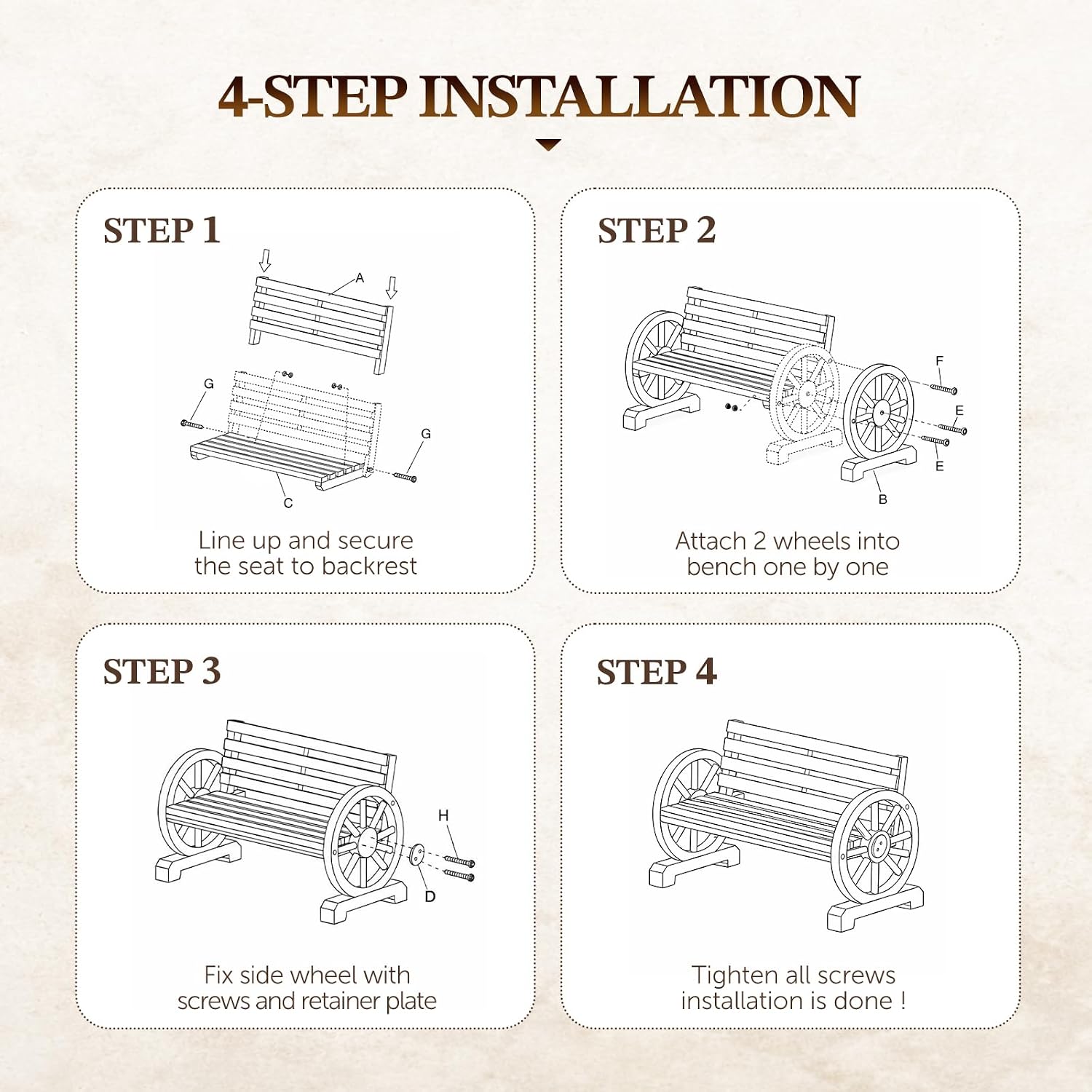 4-STEP INSTALLATION

STEP 1

A

G

G

C

Line up and secure the seat to backrest

STEP 2

F

E

E

B

Attach 2 wheels into bench one by one

STEP 3

H

D

Fix side wheel with screws and retainer plate

STEP 4

Tighten all screws installation is done !