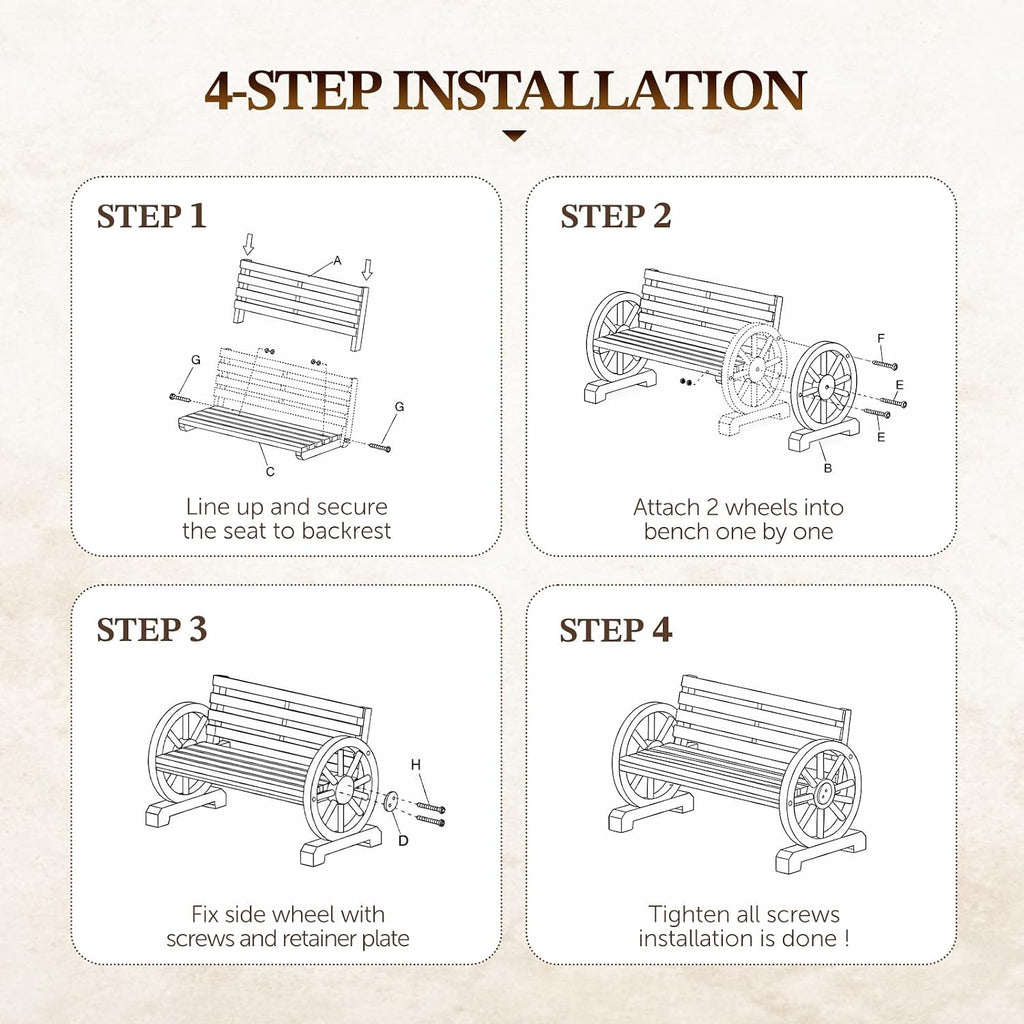 4-STEP INSTALLATION

STEP 1

A
G
G
C

Line up and secure the seat to backrest

STEP 2

F
E
E
B

Attach 2 wheels into bench one by one

STEP 3

H
D

Fix side wheel with screws and retainer plate

STEP 4

Tighten all screws installation is done !