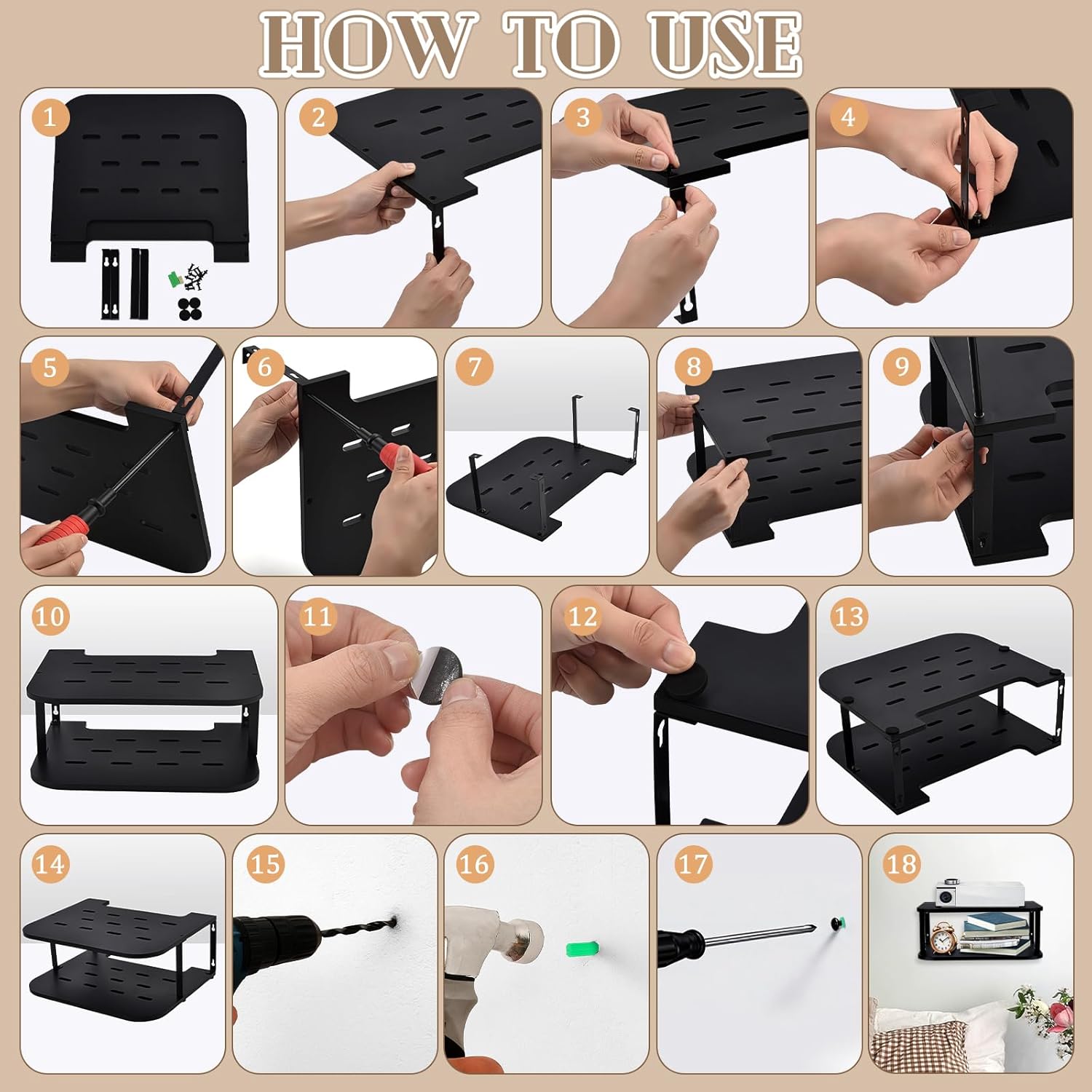 HOW TO USE

1

2

3

4

5

6

7

8

9

10

11

12

13

14

15

16

17

18