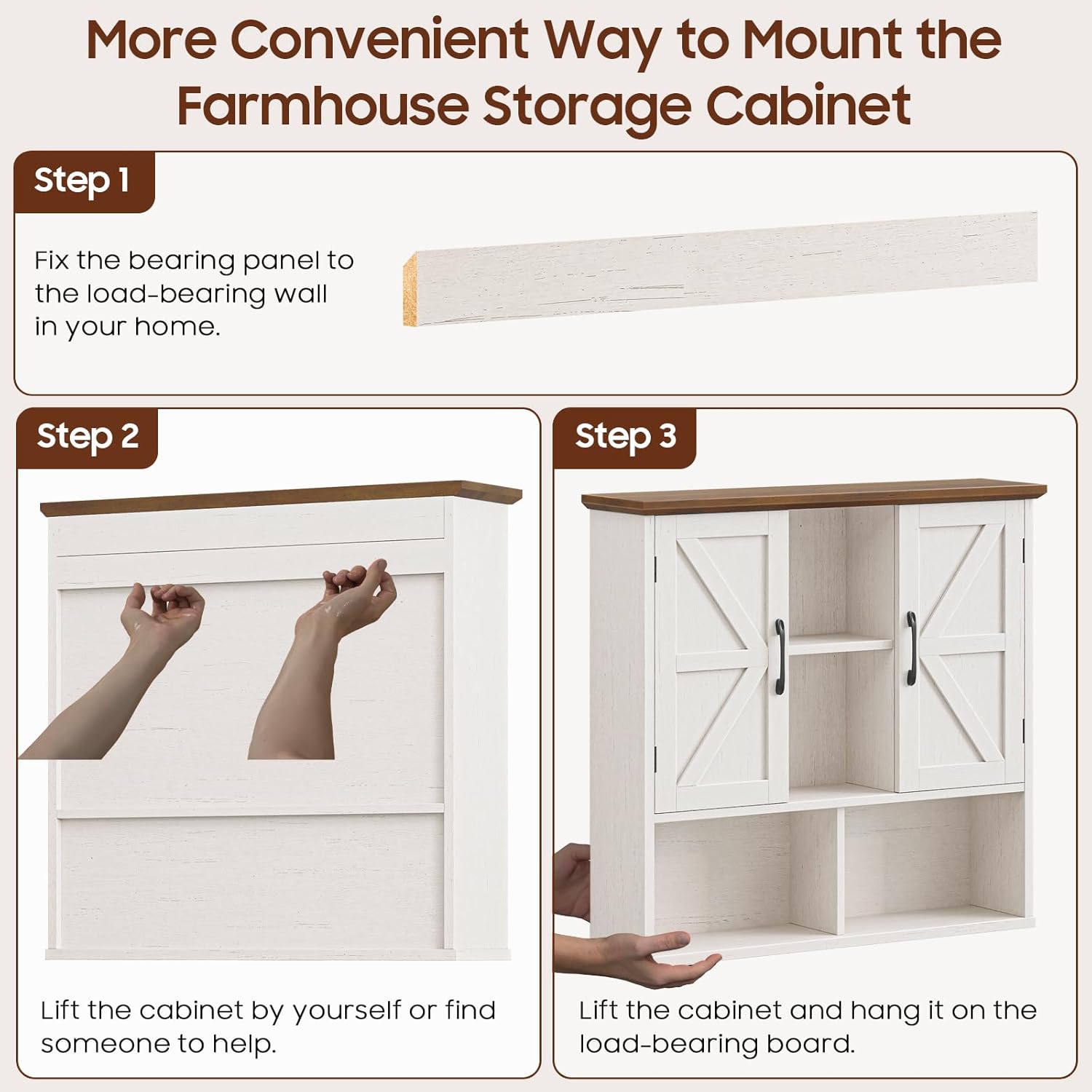 More Convenient Way to Mount the Farmhouse Storage Cabinet

Step 1

Fix the bearing panel to the load-bearing wall in your home.

Step 2

Lift the cabinet by yourself or find someone to help.

Step 3

Lift the cabinet and hang it on the load-bearing board.