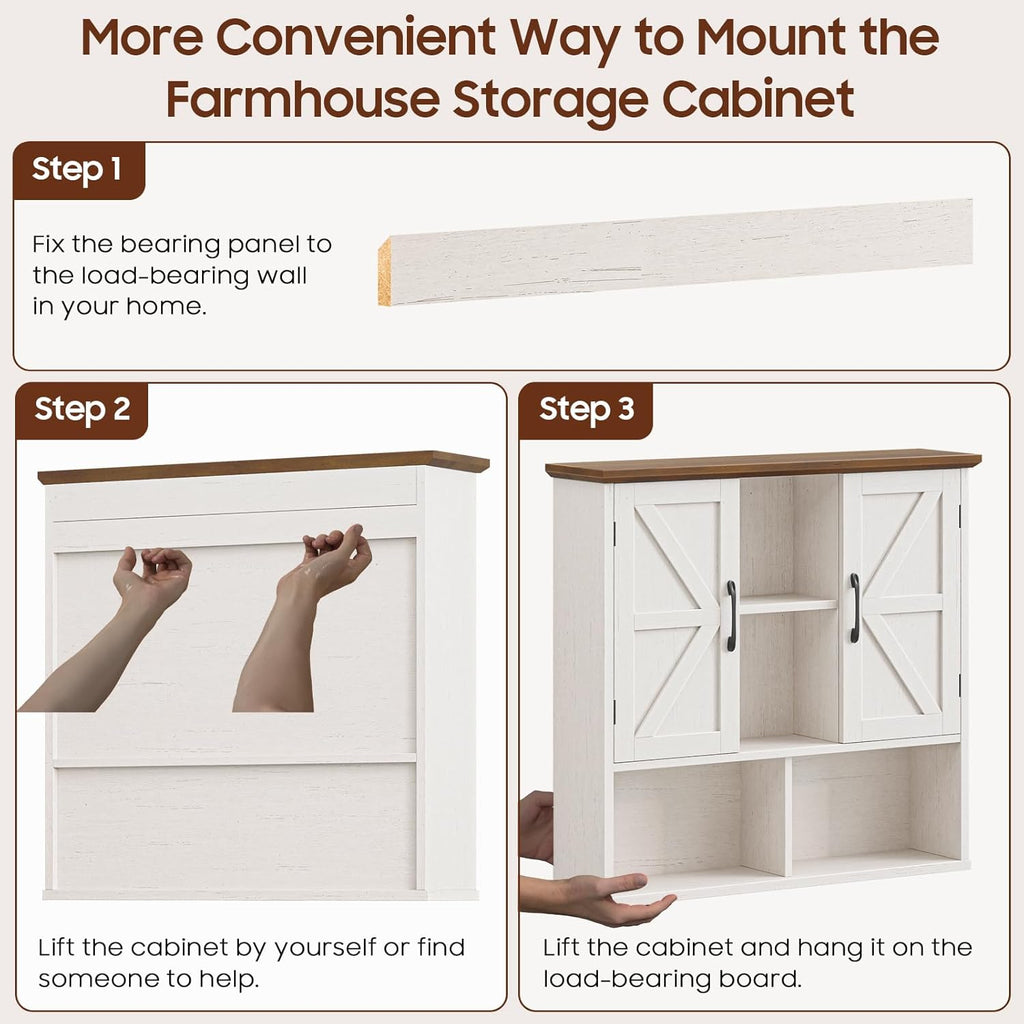 More Convenient Way to Mount the Farmhouse Storage Cabinet

Step 1

Fix the bearing panel to the load-bearing wall in your home.

Step 2

Lift the cabinet by yourself or find someone to help.

Step 3

Lift the cabinet and hang it on the load-bearing board.