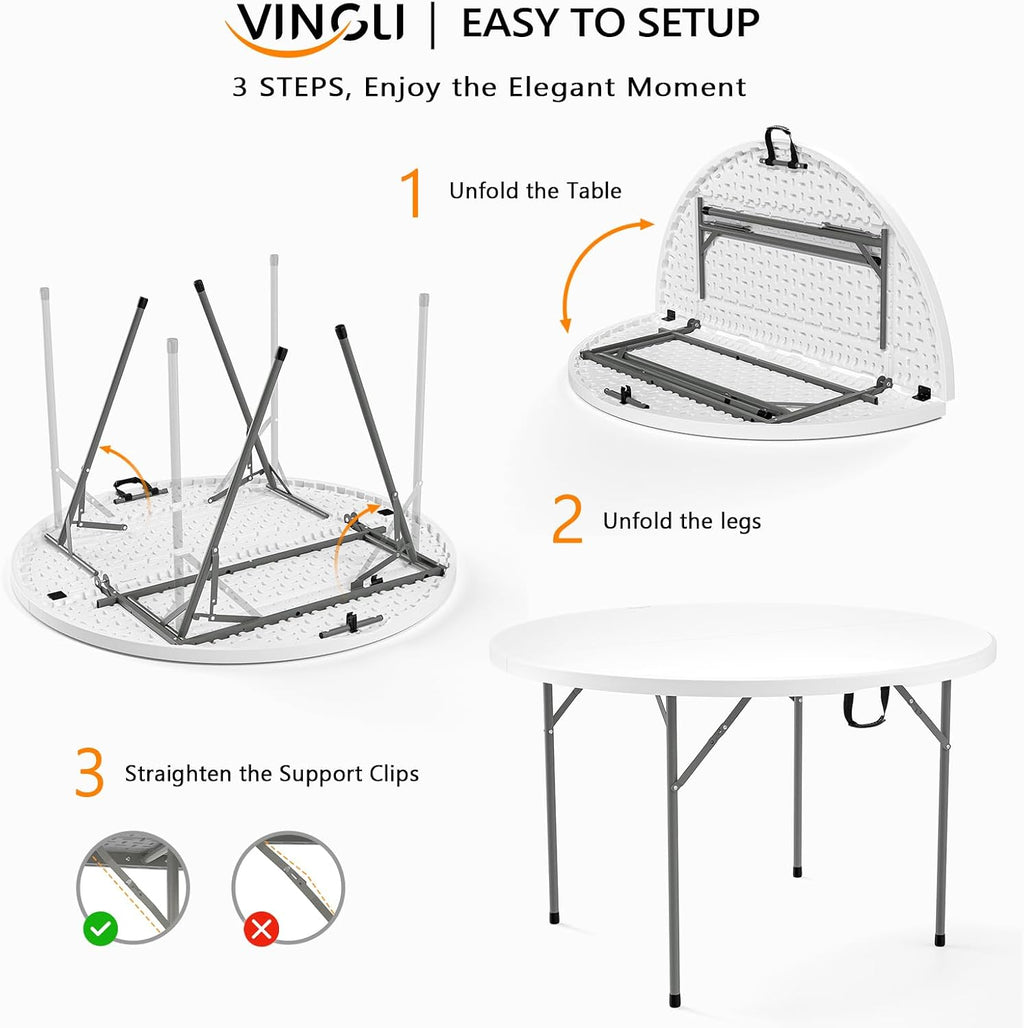 VINGLI | EASY TO SETUP

3 STEPS, Enjoy the Elegant Moment

1 Unfold the Table

2 Unfold the legs

3 Straighten the Support Clips