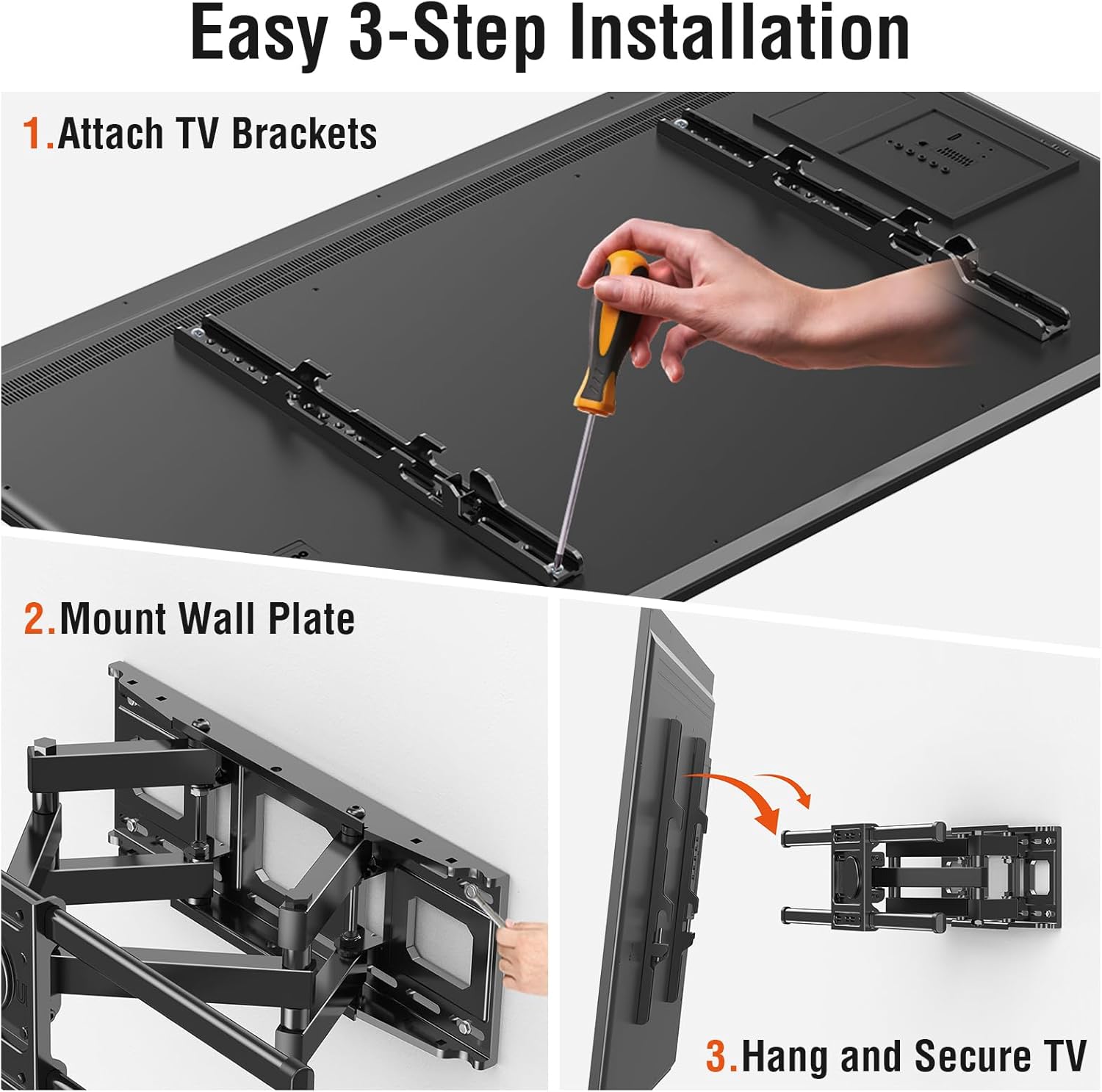 Easy 3-Step Installation

1.Attach TV Brackets

2.Mount Wall Plate

3.Hang and Secure TV