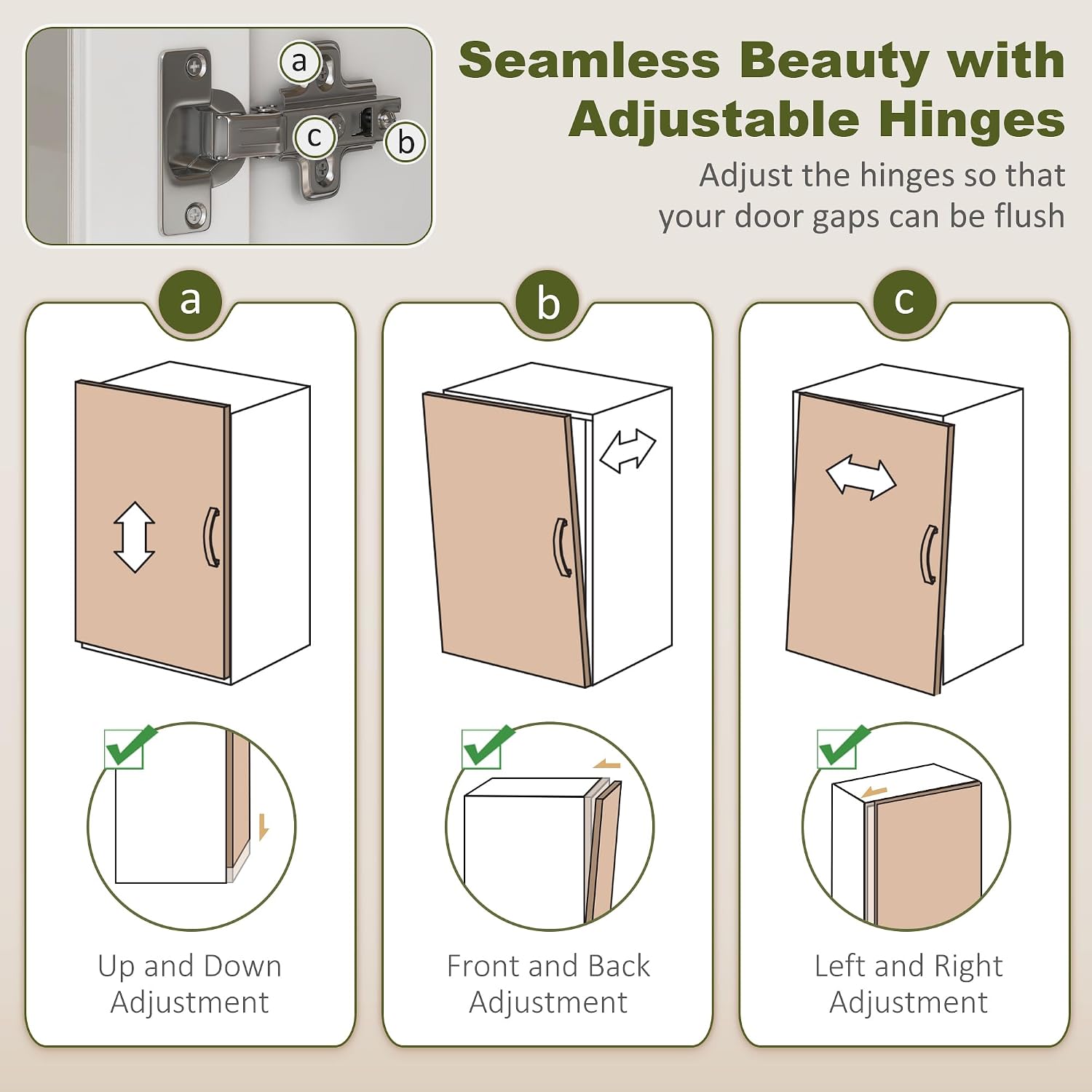 a

c

b

Seamless Beauty with Adjustable Hinges

Adjust the hinges so that your door gaps can be flush

a

Up and Down Adjustment

b

Front and Back Adjustment

c

Left and Right Adjustment