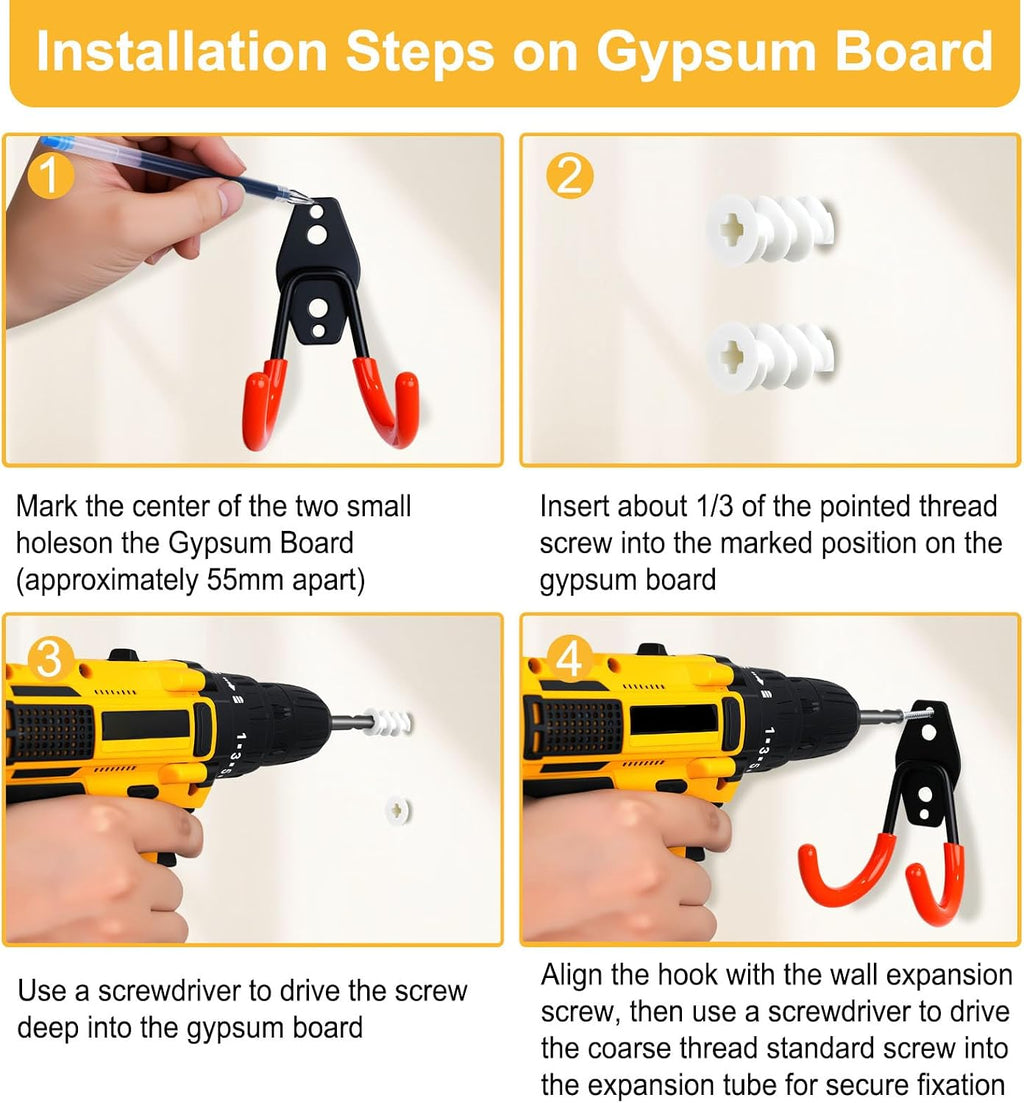 Installation Steps on Gypsum Board

1

Mark the center of the two small holeson the Gypsum Board (approximately 55mm apart)

2

Insert about 1/3 of the pointed thread screw into the marked position on the gypsum board

3

Use a screwdriver to drive the screw deep into the gypsum board

4

Align the hook with the wall expansion screw, then use a screwdriver to drive the coarse thread standard screw into the expansion tube for secure fixation