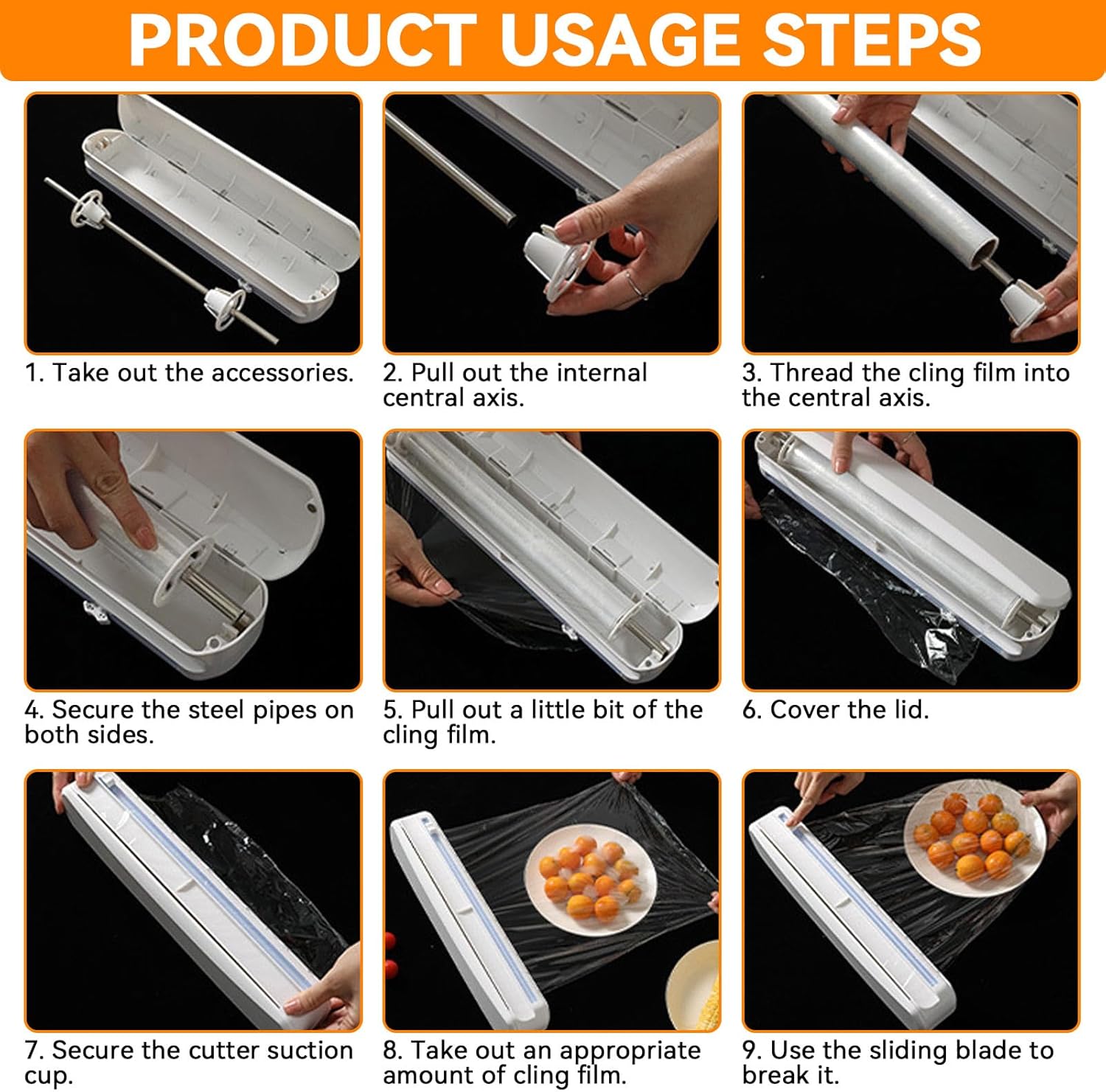 PRODUCT USAGE STEPS

1. Take out the accessories.

2. Pull out the internal central axis.

3. Thread the cling film into the central axis.

4. Secure the steel pipes on both sides.

5. Pull out a little bit of the cling film.

6. Cover the lid.

7. Secure the cutter suction cup.

8. Take out an appropriate amount of cling film.

9. Use the sliding blade to break it.