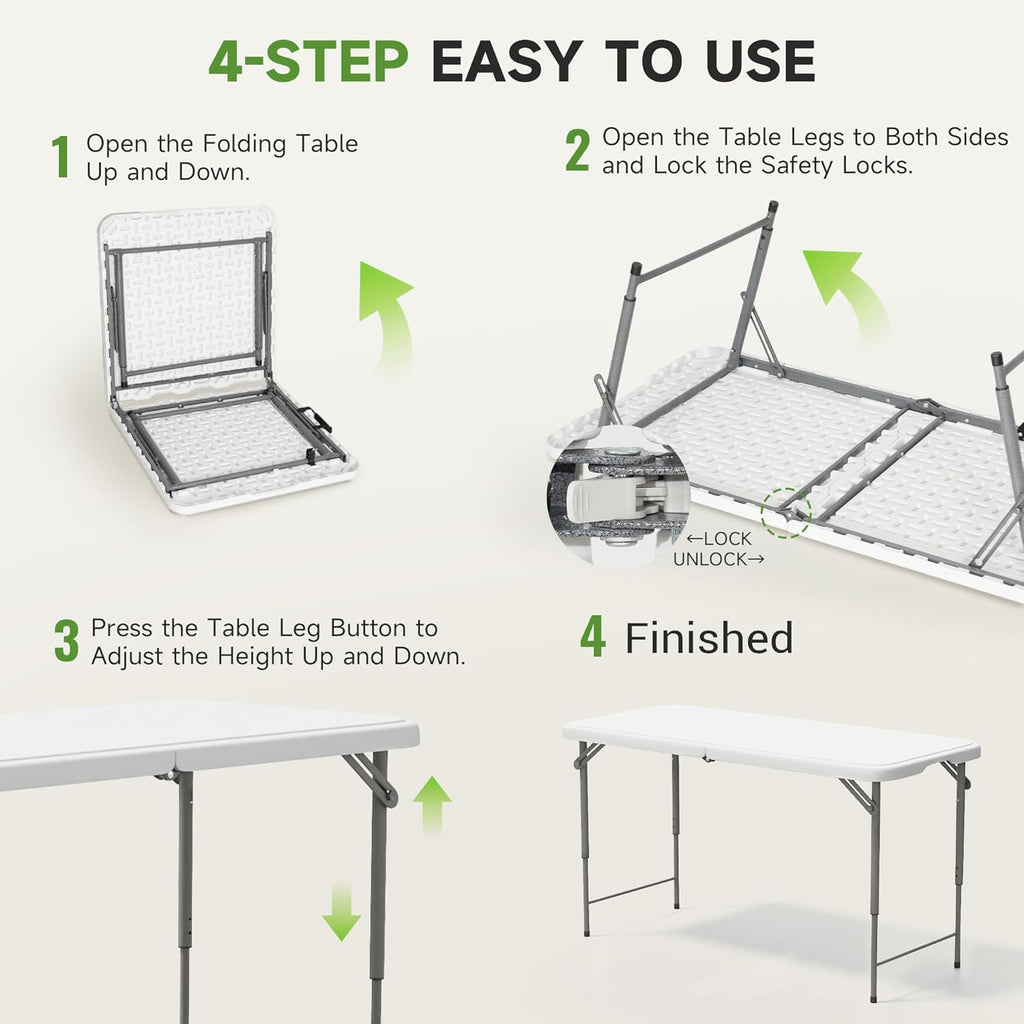 4-STEP EASY TO USE

1 Open the Folding Table Up and Down.

2 Open the Table Legs to Both Sides and Lock the Safety Locks.

←LOCK
UNLOCK→

3 Press the Table Leg Button to Adjust the Height Up and Down.

4 Finished