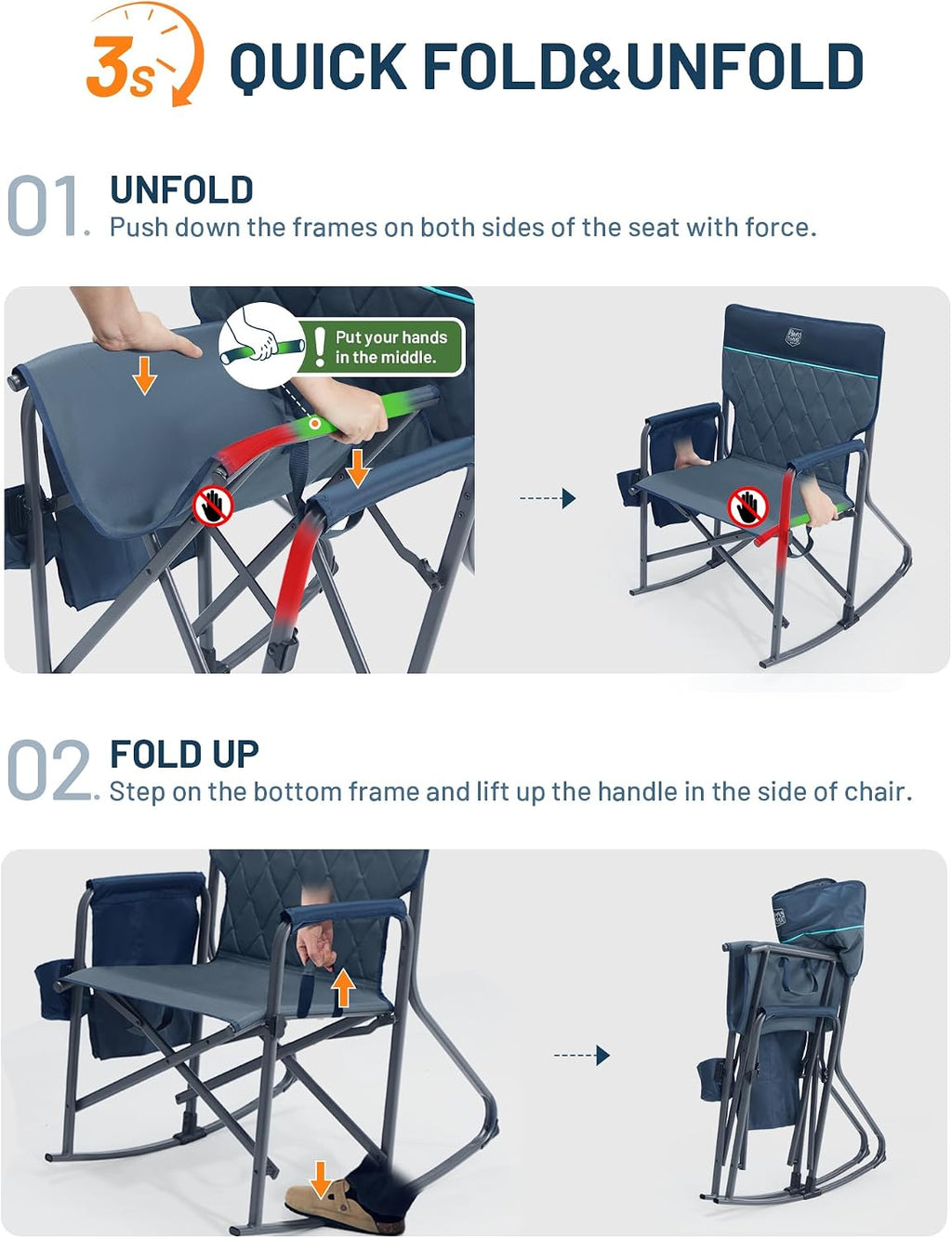 3s QUICK FOLD&UNFOLD

01. UNFOLD
Push down the frames on both sides of the seat with force.

Put your hands in the middle.

02. FOLD UP
Step on the bottom frame and lift up the handle in the side of chair.