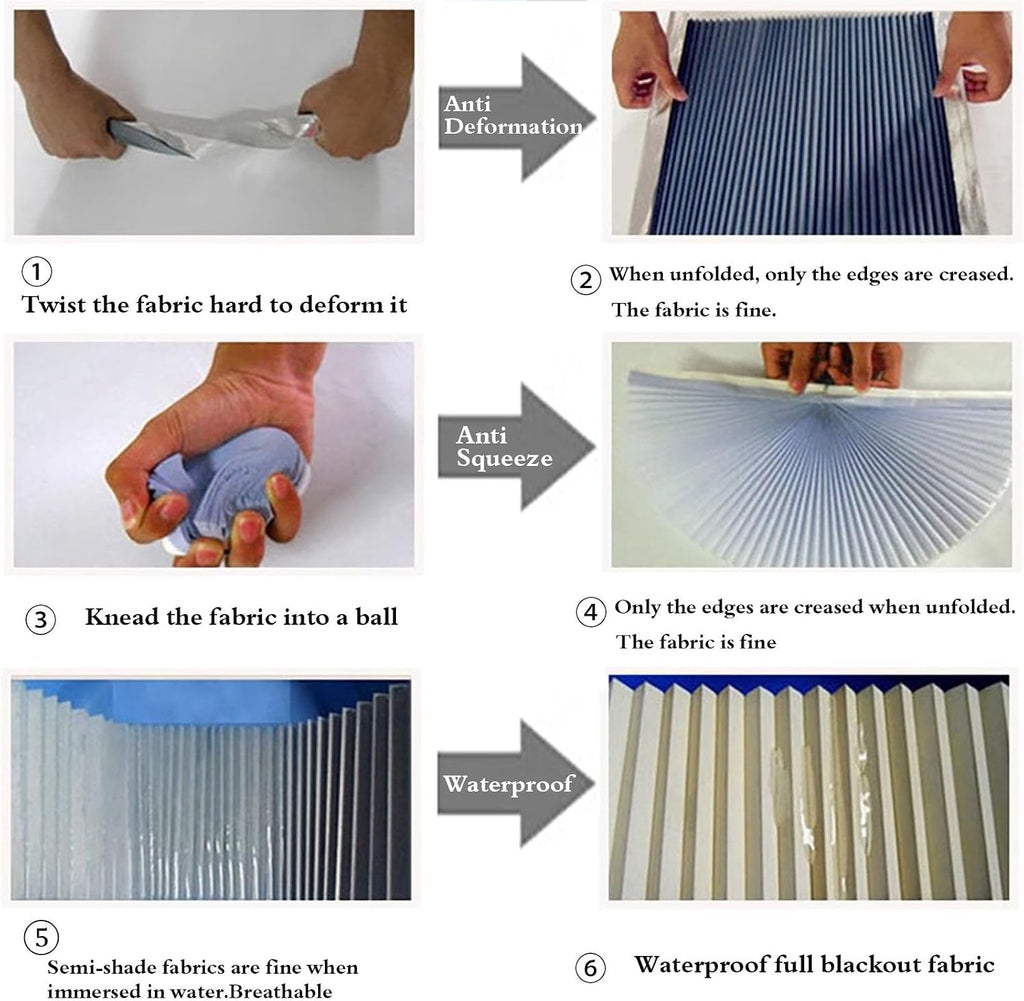 Anti Deformation

①
Twist the fabric hard to deform it

② When unfolded, only the edges are creased.
The fabric is fine.

Anti Squeeze

③ Knead the fabric into a ball

④ Only the edges are creased when unfolded.
The fabric is fine

Waterproof

⑤
Semi-shade fabrics are fine when immersed in water.Breathable

⑥ Waterproof full blackout fabric