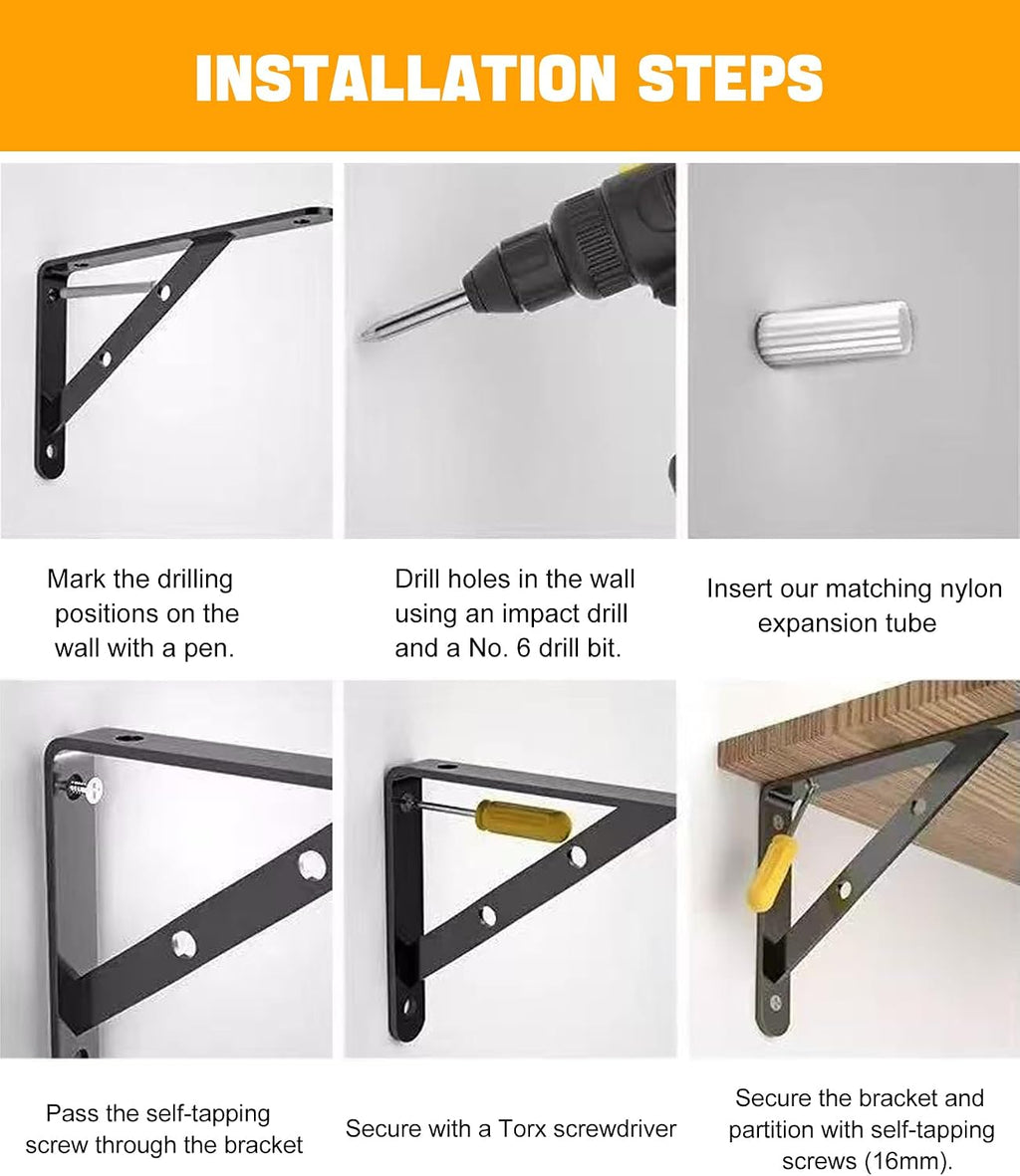 INSTALLATION STEPS

Mark the drilling positions on the wall with a pen.

Drill holes in the wall using an impact drill and a No. 6 drill bit.

Insert our matching nylon expansion tube

Pass the self-tapping screw through the bracket

Secure with a Torx screwdriver

Secure the bracket and partition with self-tapping screws (16mm).